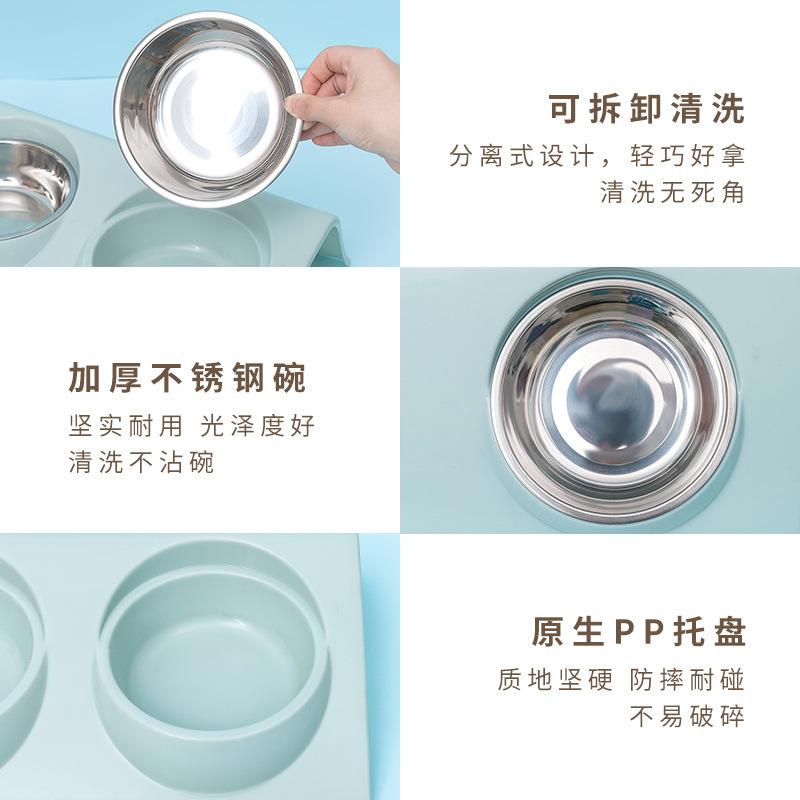 可拆卸清洗

分离式设计，轻巧好拿
清洗无死角

加厚不锈钢碗

坚实耐用 光泽度好
清洗不沾碗

原生PP托盘

质地坚硬 防摔耐碰
不易破碎