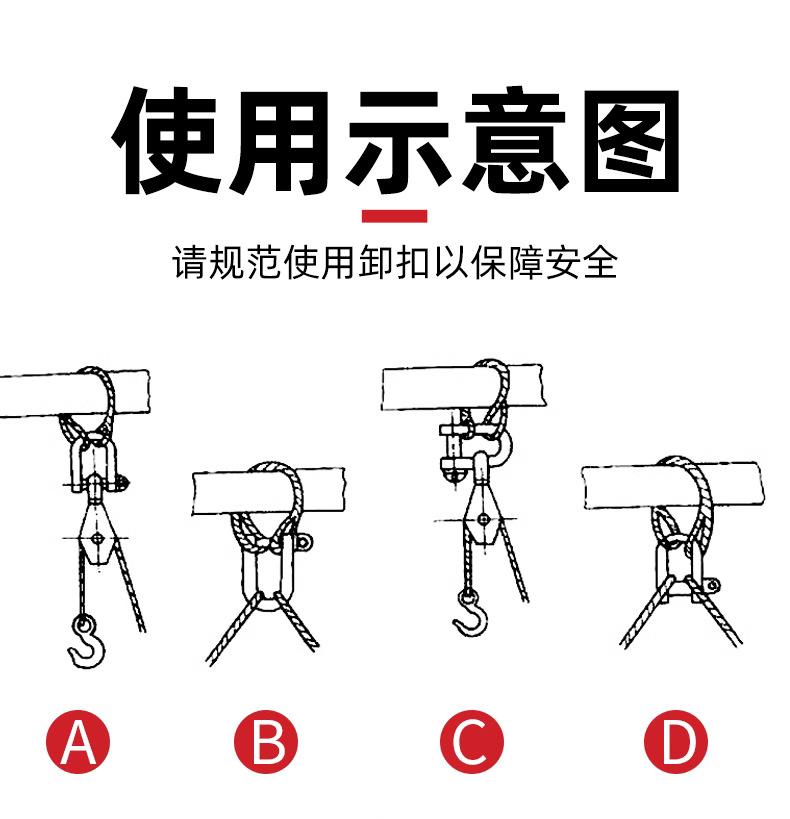 使用示意图

请规范使用卸扣以保障安全

A

B

C

D