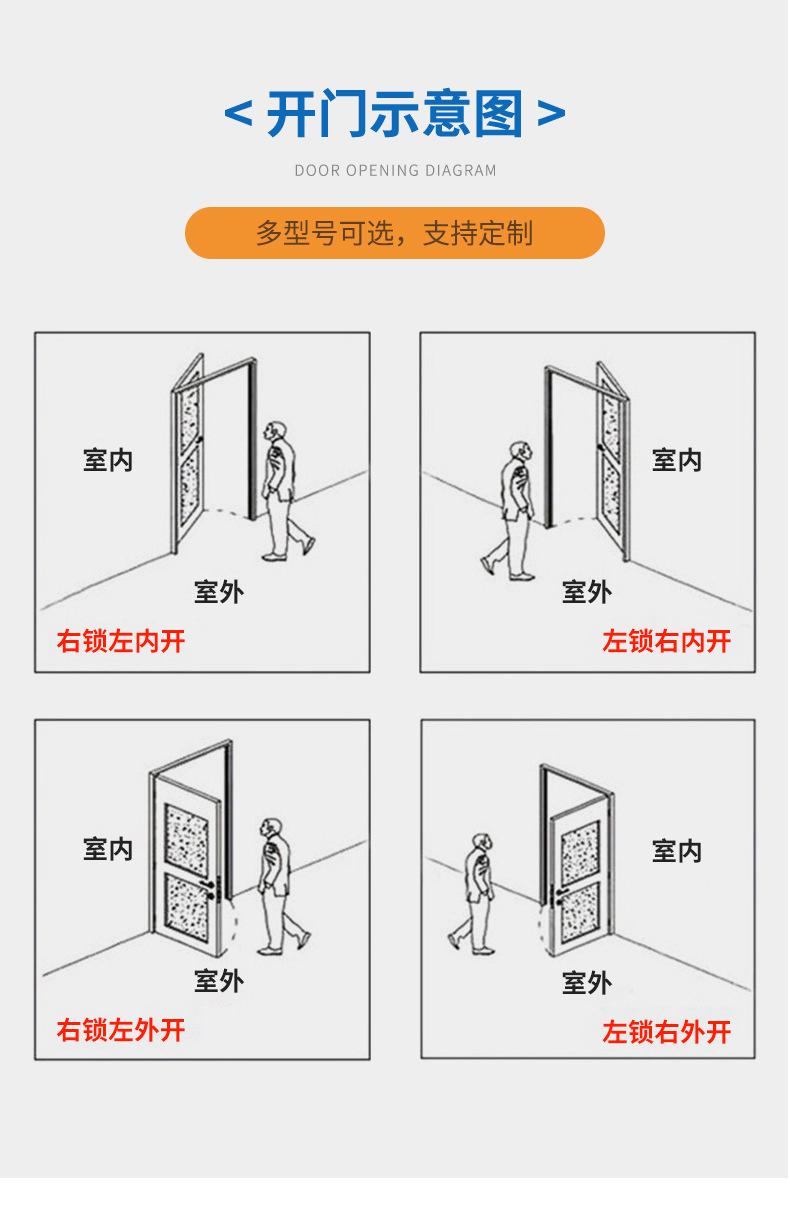 < 开门示意图 >

DOOR OPENING DIAGRAM

多型号可选，支持定制

室内

室外

右锁左内开

室内

室外

左锁右内开

室内

室外

右锁左外开

室内

室外

左锁右外开