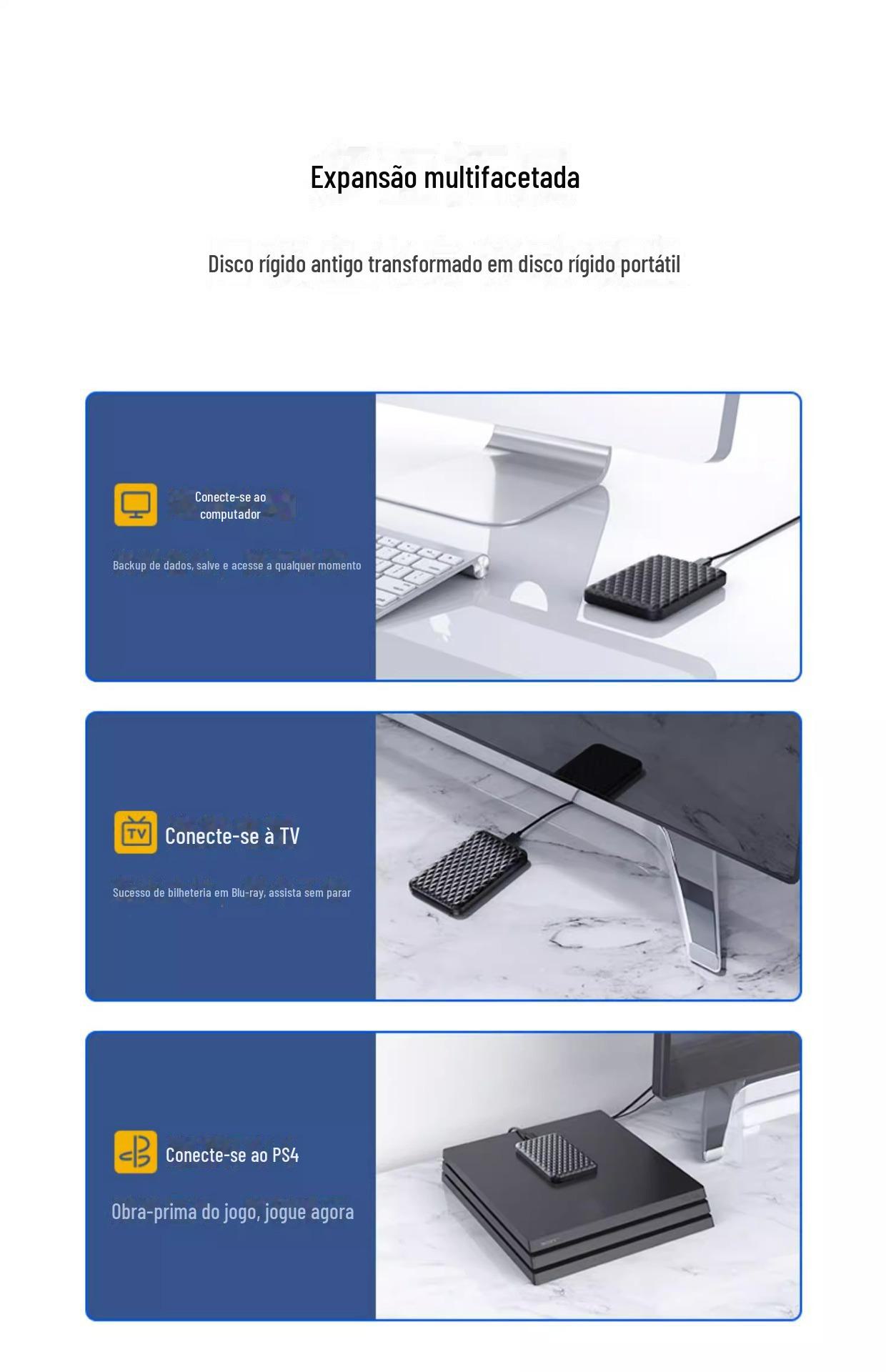 Expansão multifacetada

Disco rígido antigo transformado em disco rígido portátil

Conecte-se ao computador

Backup de dados, salve e acesse a qualquer momento

TV

Conecte-se à TV

Sucesso de bilheteria em Blu-ray, assista sem parar

Conecte-se ao PS4

Obra-prima do jogo, jogue agora