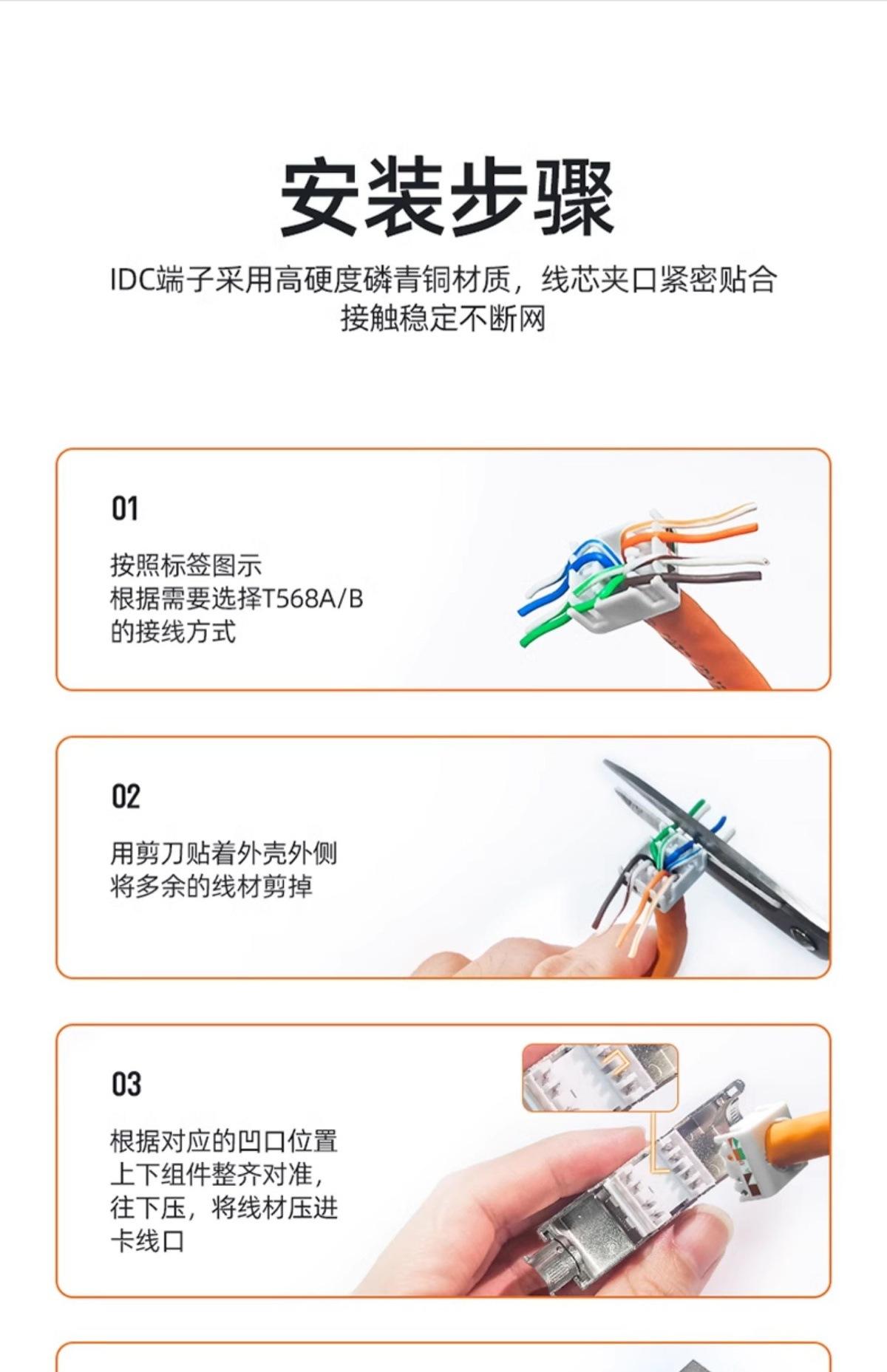 安装步骤

IDC端子采用高硬度磷青铜材质，线芯夹口紧密贴合接触稳定不断网

01

按照标签图示
根据需要选择T568A/B
的接线方式

02

用剪刀贴着外壳外侧
将多余的线材剪掉

03

根据对应的凹口位置
上下组件整齐对准，
往下压，将线材压进
卡线口