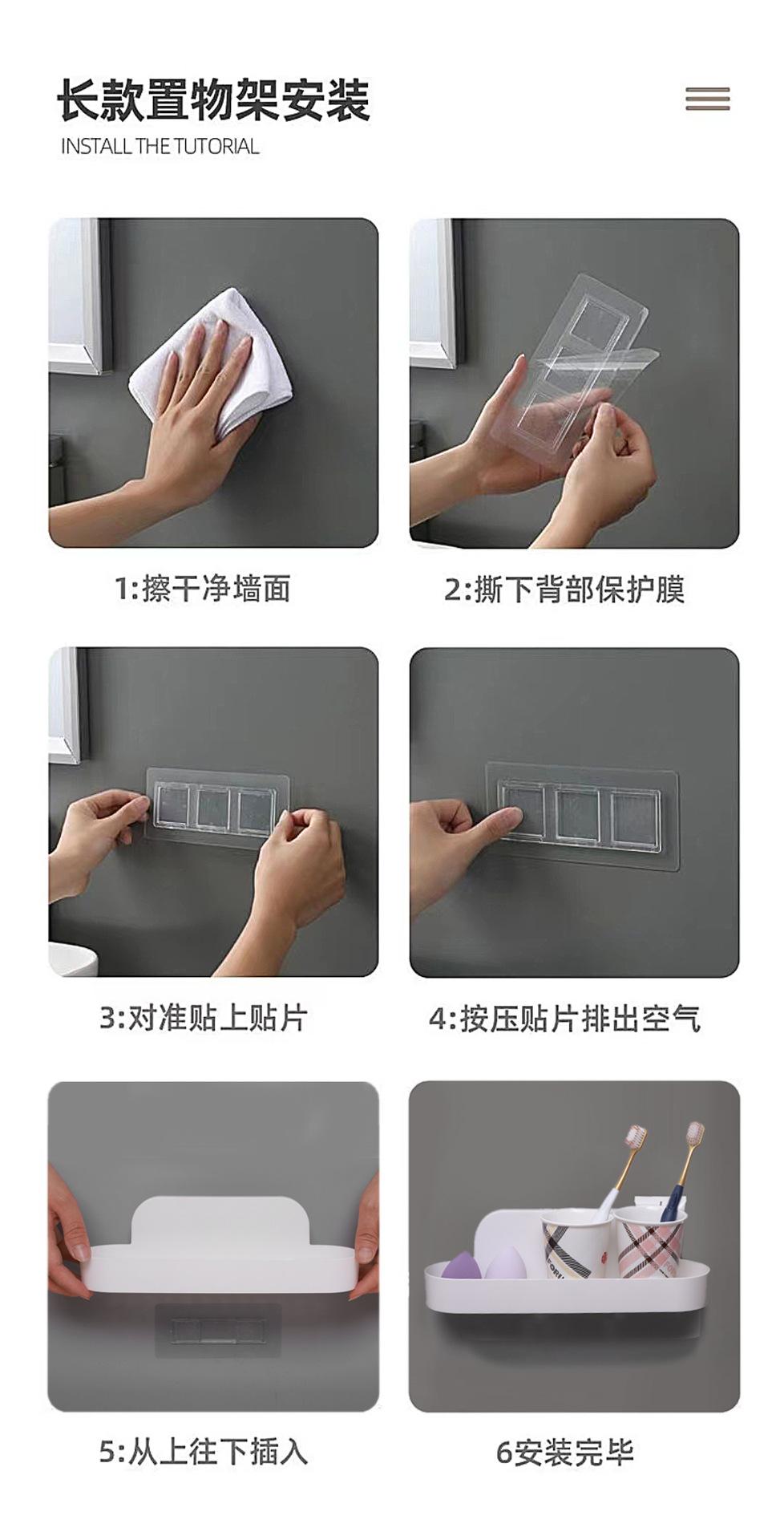 长款置物架安装

INSTALL THE TUTORIAL

1:擦干净墙面

2:撕下背部保护膜

3:对准贴上贴片

4:按压贴片排出空气

5:从上往下插入

6安装完毕