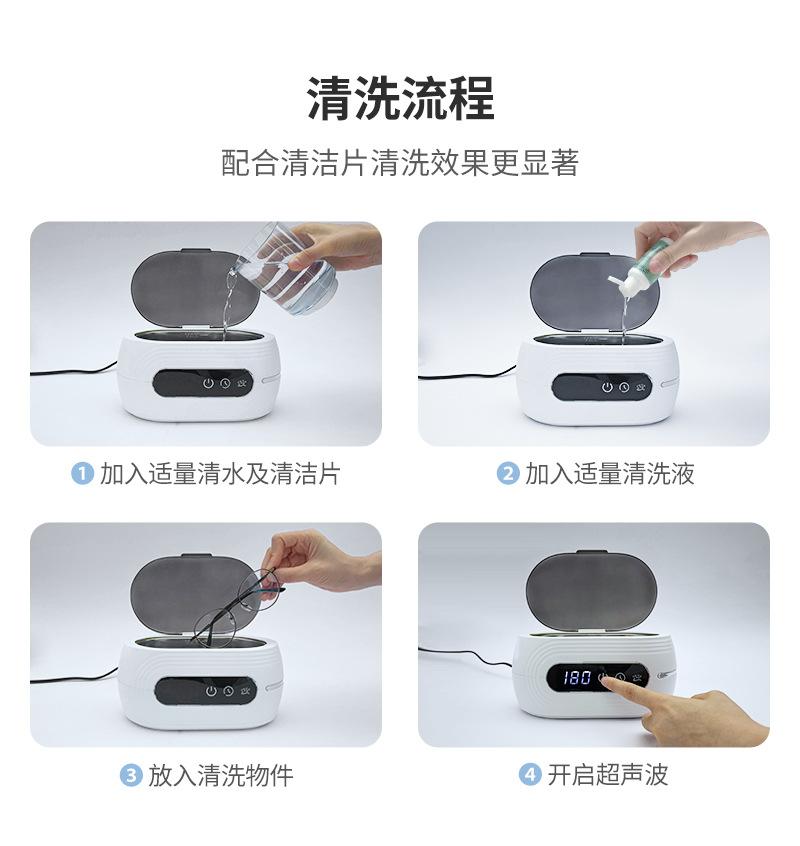 清洗流程

配合清洁片清洗效果更显著

1 加入适量清水及清洁片

2 加入适量清洗液

3 放入清洗物件

180

4 开启超声波