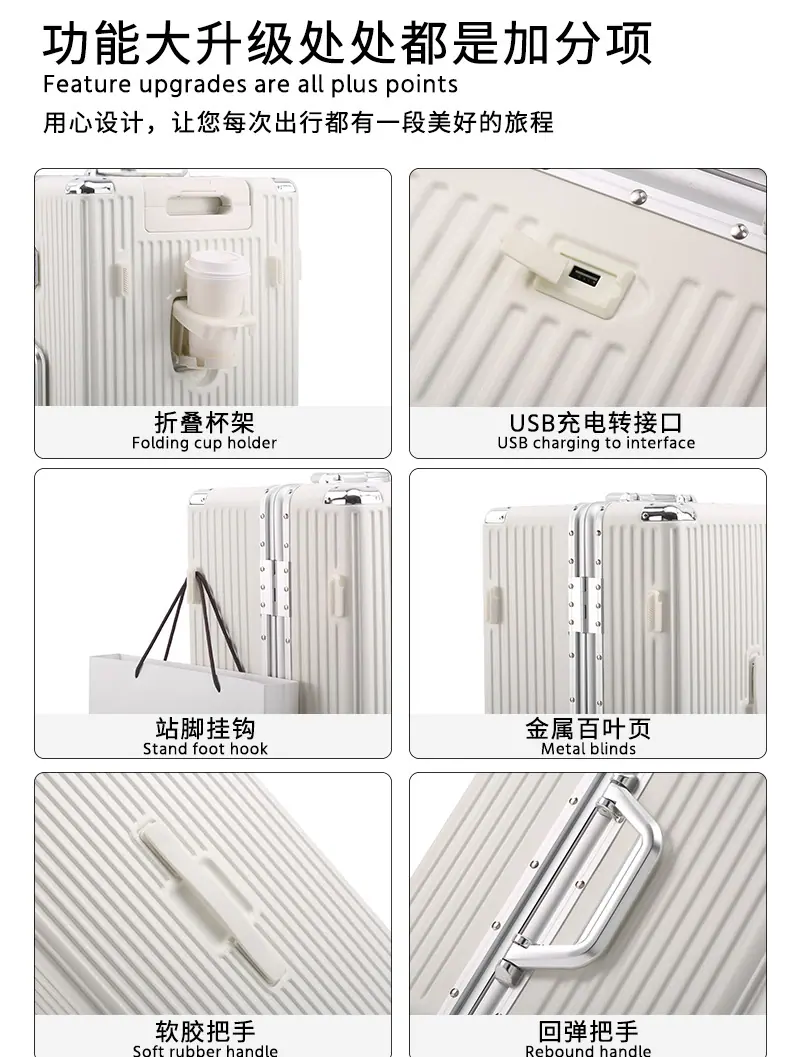 功能大升级处处都是加分项
Feature upgrades are all plus points
用心设计，让您每次出行都有一段美好的旅程

折叠杯架
Folding cup holder

USB充电转接口
USB charging to interface

站脚挂钩
Stand foot hook

金属百叶页
Metal blinds

软胶把手
Soft rubber handle

回弹把手
Rebound handle