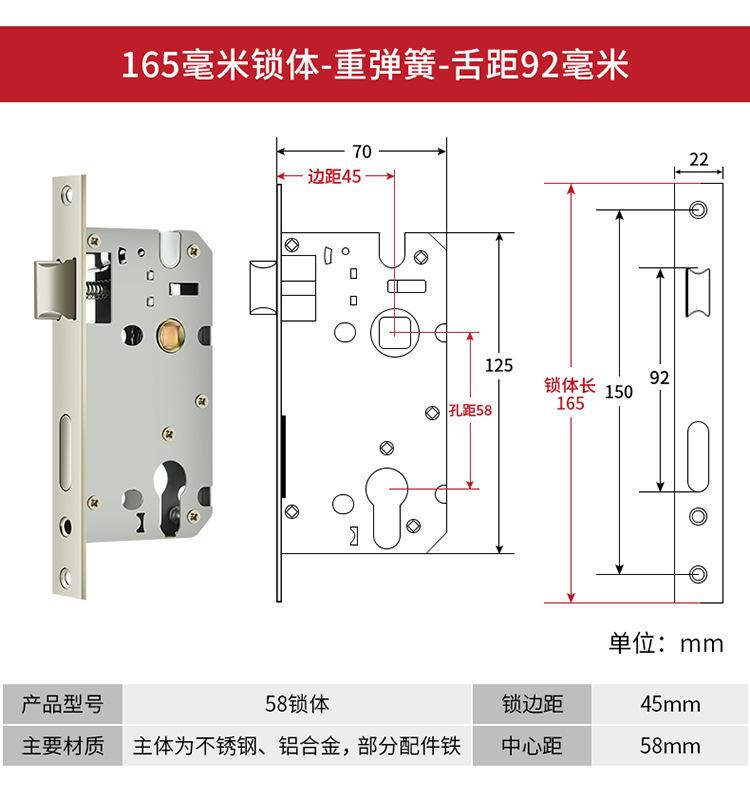 165毫米锁体-重弹簧-舌距92毫米

70

边距45

125

孔距58

22

锁体长
165

150

92

单位：mm

| 产品型号 | 58锁体 | 锁边距 | 45mm |
|---|---|---|---|
| 主要材质 | 主体为不锈钢、铝合金，部分配件铁 | 中心距 | 58mm |