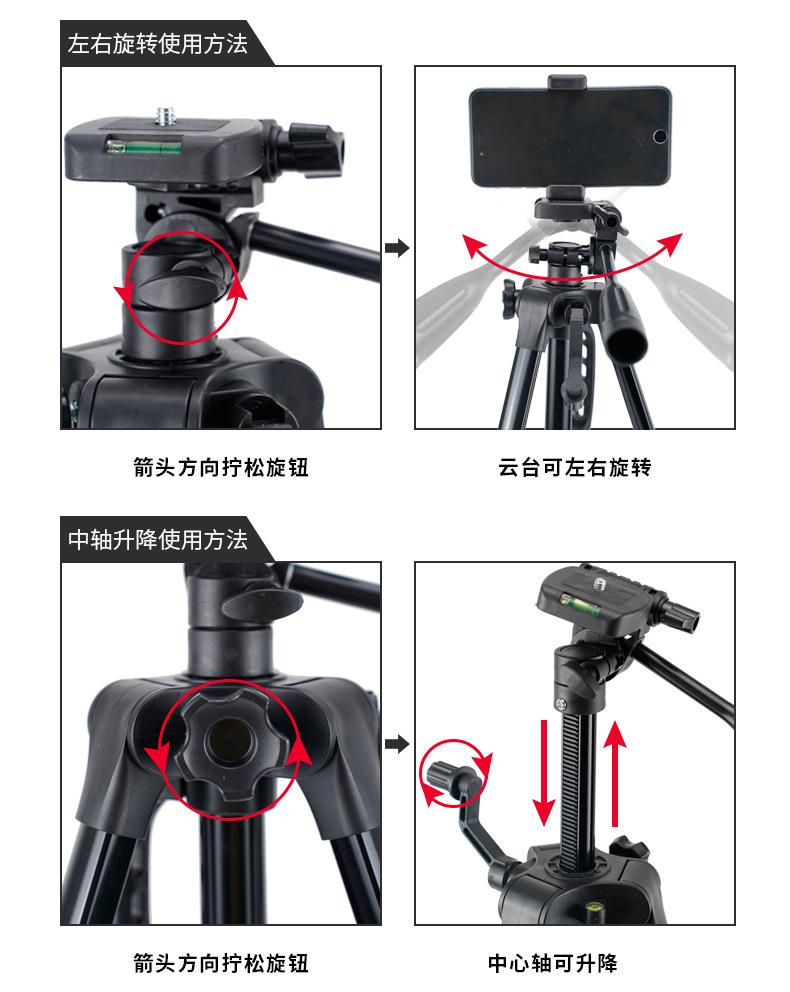 左右旋转使用方法

箭头方向拧松旋钮

云台可左右旋转

中轴升降使用方法

箭头方向拧松旋钮

中心轴可升降