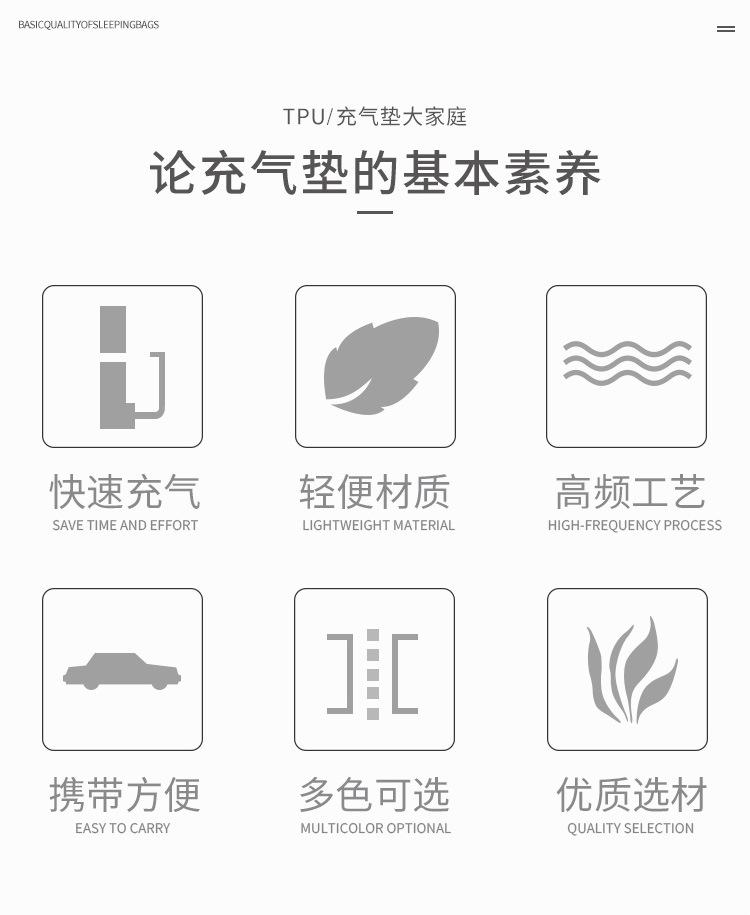 BASICQUALITYOFSLEEPINGBAGS

TPU/充气垫大家庭

论充气垫的基本素养

快速充气
SAVE TIME AND EFFORT

轻便材质
LIGHTWEIGHT MATERIAL

高频工艺
HIGH-FREQUENCY PROCESS

携带方便
EASY TO CARRY

多色可选
MULTICOLOR OPTIONAL

优质选材
QUALITY SELECTION