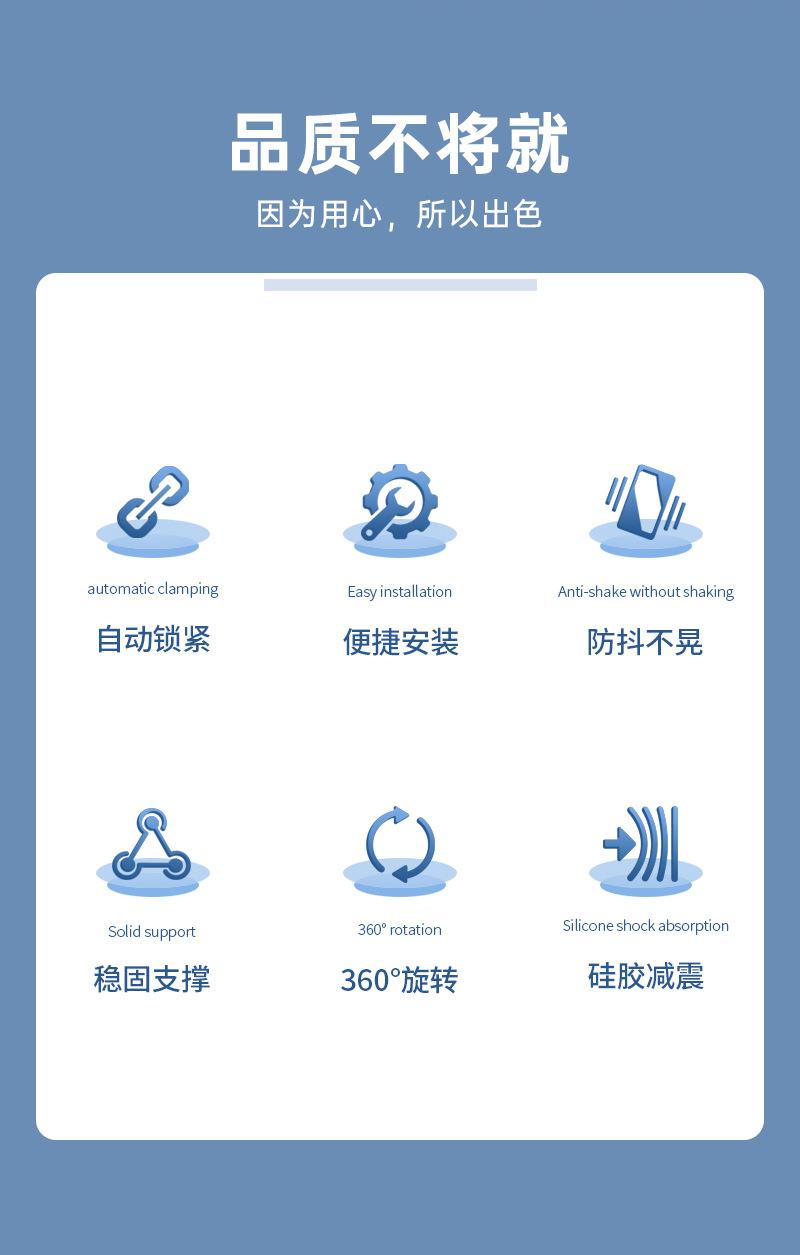 品质不将就

因为用心，所以出色

automatic clamping

自动锁紧

Easy installation

便捷安装

Anti-shake without shaking

防抖不晃

Solid support

稳固支撑

360° rotation

360°旋转

Silicone shock absorption

硅胶减震