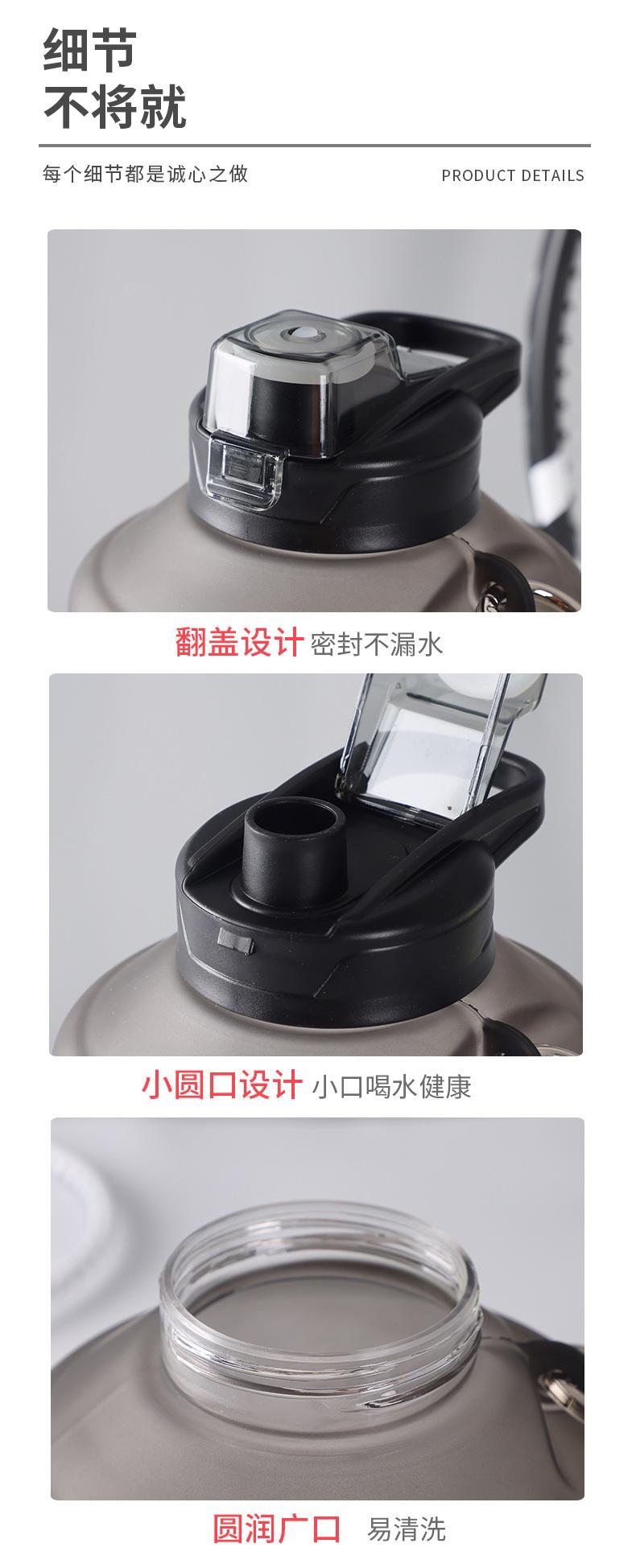 细节
不将就

每个细节都是诚心之做

PRODUCT DETAILS

翻盖设计 密封不漏水

小圆口设计 小口喝水健康

圆润广口 易清洗