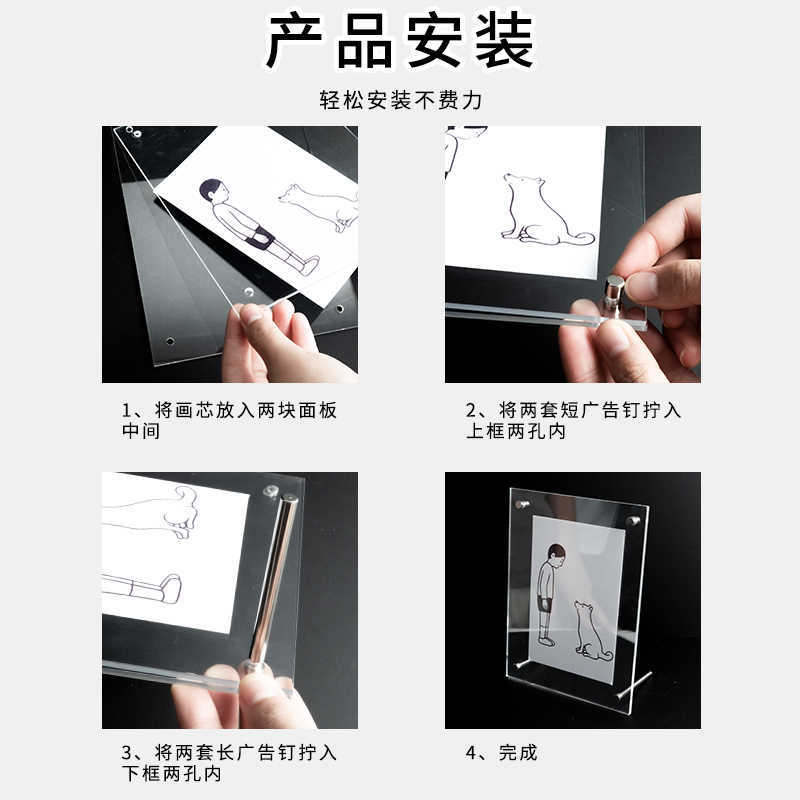 产品安装

轻松安装不费力

1、将画芯放入两块面板中间

2、将两套短广告钉拧入上框两孔内

3、将两套长广告钉拧入下框两孔内

4、完成