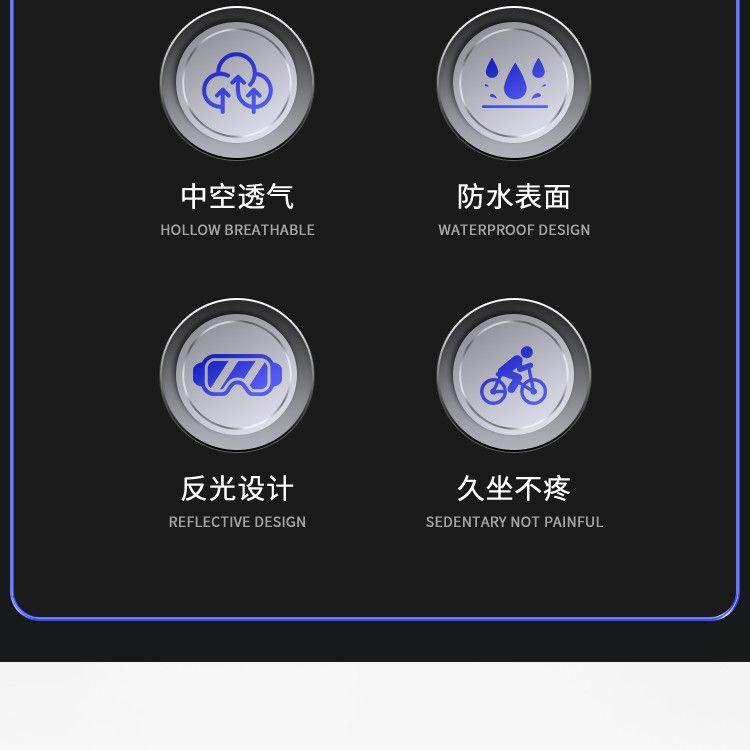 中空透气
HOLLOW BREATHABLE

防水表面
WATERPROOF DESIGN

反光设计
REFLECTIVE DESIGN

久坐不疼
SEDENTARY NOT PAINFUL