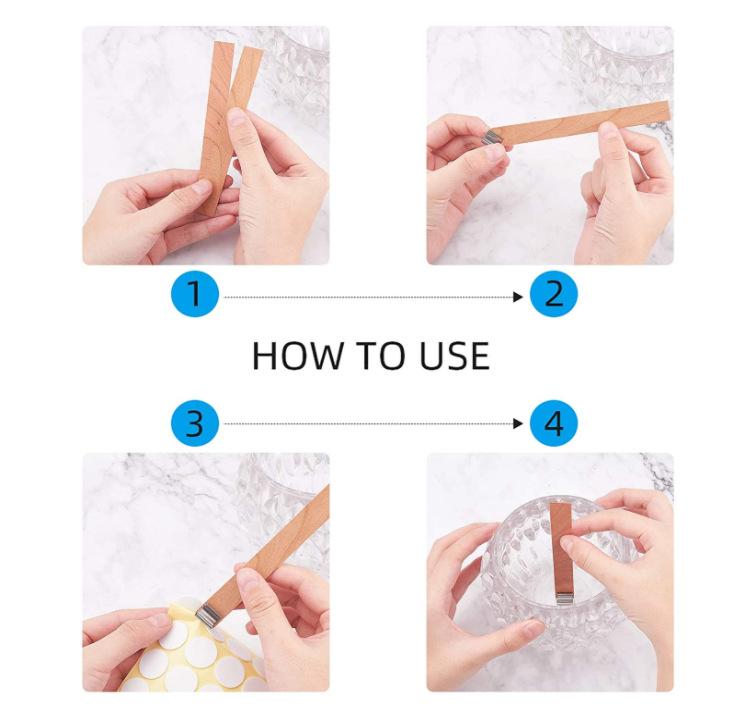 1

2

HOW TO USE

3

4