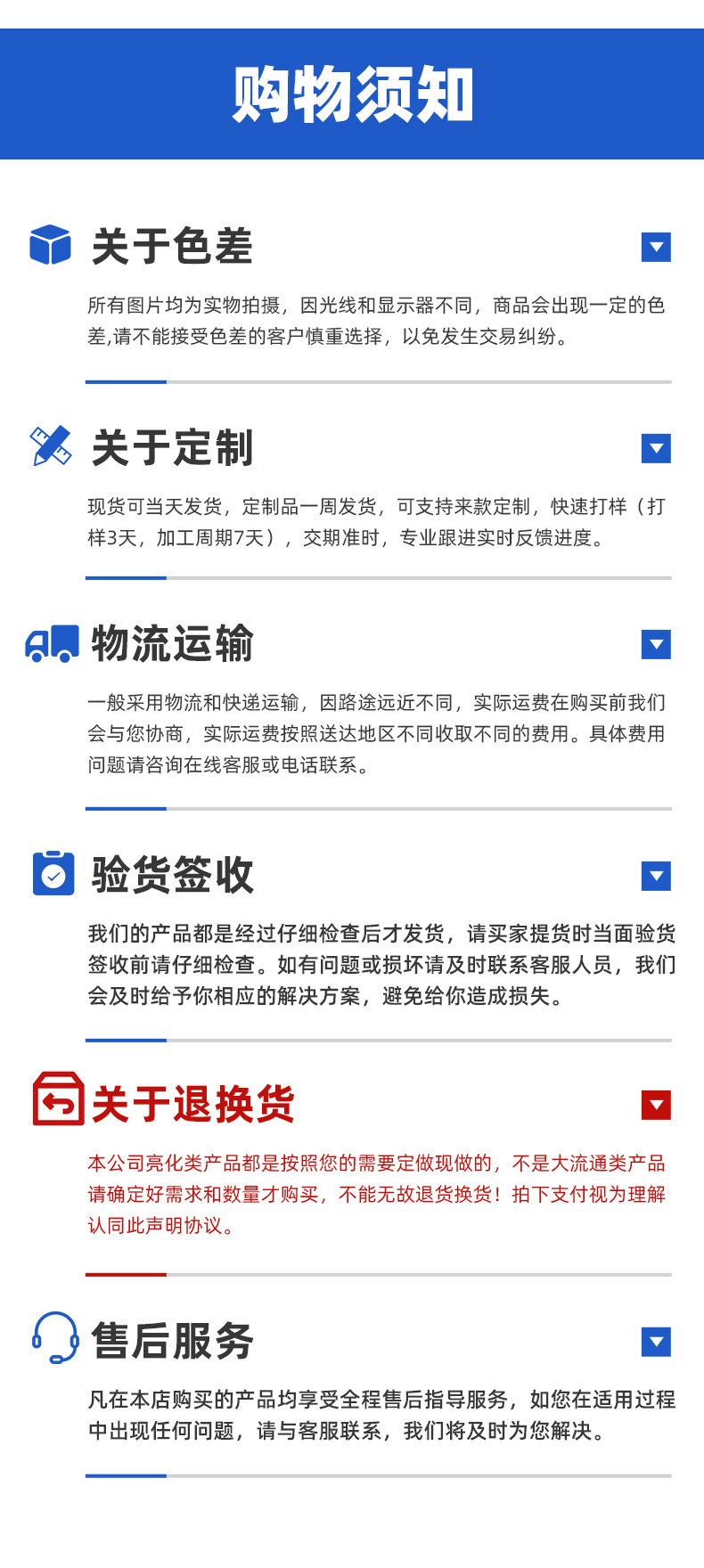 购物须知

关于色差

所有图片均为实物拍摄，因光线和显示器不同，商品会出现一定的色差,请不能接受色差的客户慎重选择，以免发生交易纠纷。

关于定制

现货可当天发货，定制品一周发货，可支持来款定制，快速打样（打样3天，加工周期7天），交期准时，专业跟进实时反馈进度。

物流运输

一般采用物流和快递运输，因路途远近不同，实际运费在购买前我们会与您协商，实际运费按照送达地区不同收取不同的费用。具体费用问题请咨询在线客服或电话联系。

验货签收

我们的产品都是经过仔细检查后才发货，请买家提货时当面验货签收前请仔细检查。如有问题或损坏请及时联系客服人员，我们会及时给予你相应的解决方案，避免给你造成损失。

关于退换货

本公司亮化类产品都是按照您的需要定做现做的，不是大流通类产品请确定好需求和数量才购买，不能无故退货换货！拍下支付视为理解认同此声明协议。

售后服务

凡在本店购买的产品均享受全程售后指导服务，如您在适用过程中出现任何问题，请与客服联系，我们将及时为您解决。