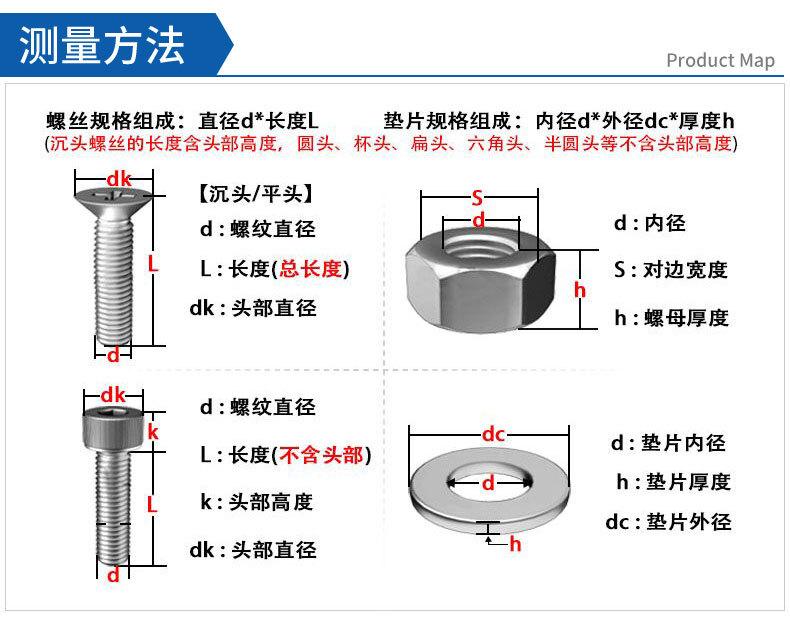 测量方法

Product Map

螺丝规格组成：直径d*长度L　　垫片规格组成：内径d*外径dc*厚度h
(沉头螺丝的长度含头部高度，圆头、杯头、扁头、六角头、半圆头等不含头部高度)

dk
L
d

【沉头/平头】
d : 螺纹直径
L : 长度(总长度)
dk : 头部直径

S
d
h

d : 内径
S : 对边宽度
h : 螺母厚度

dk
k
L
d

d : 螺纹直径
L : 长度(不含头部)
k : 头部高度
dk : 头部直径

dc
d
h

d : 垫片内径
h : 垫片厚度
dc : 垫片外径