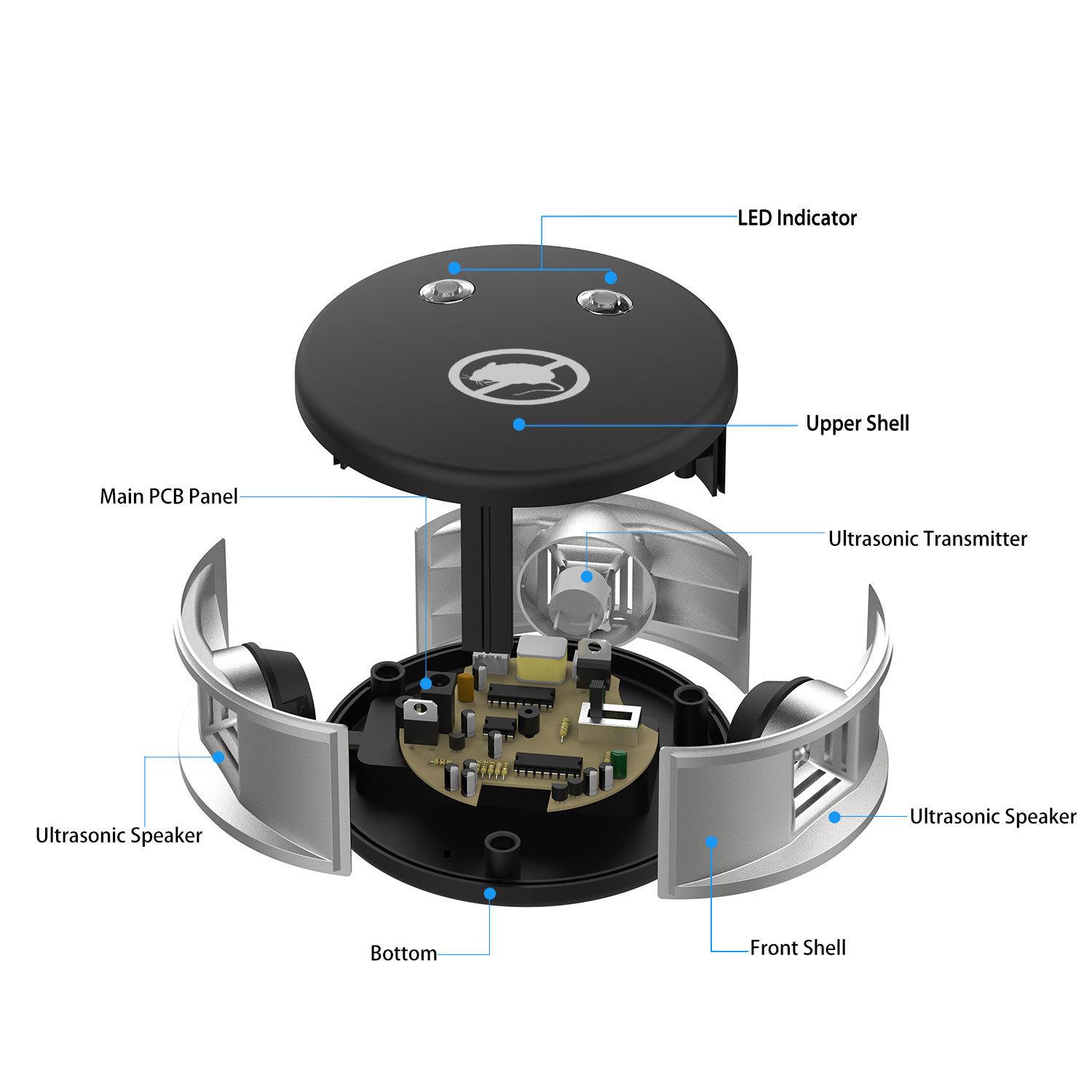 LED Indicator

Upper Shell

Main PCB Panel

Ultrasonic Transmitter

Ultrasonic Speaker

Ultrasonic Speaker

Bottom

Front Shell