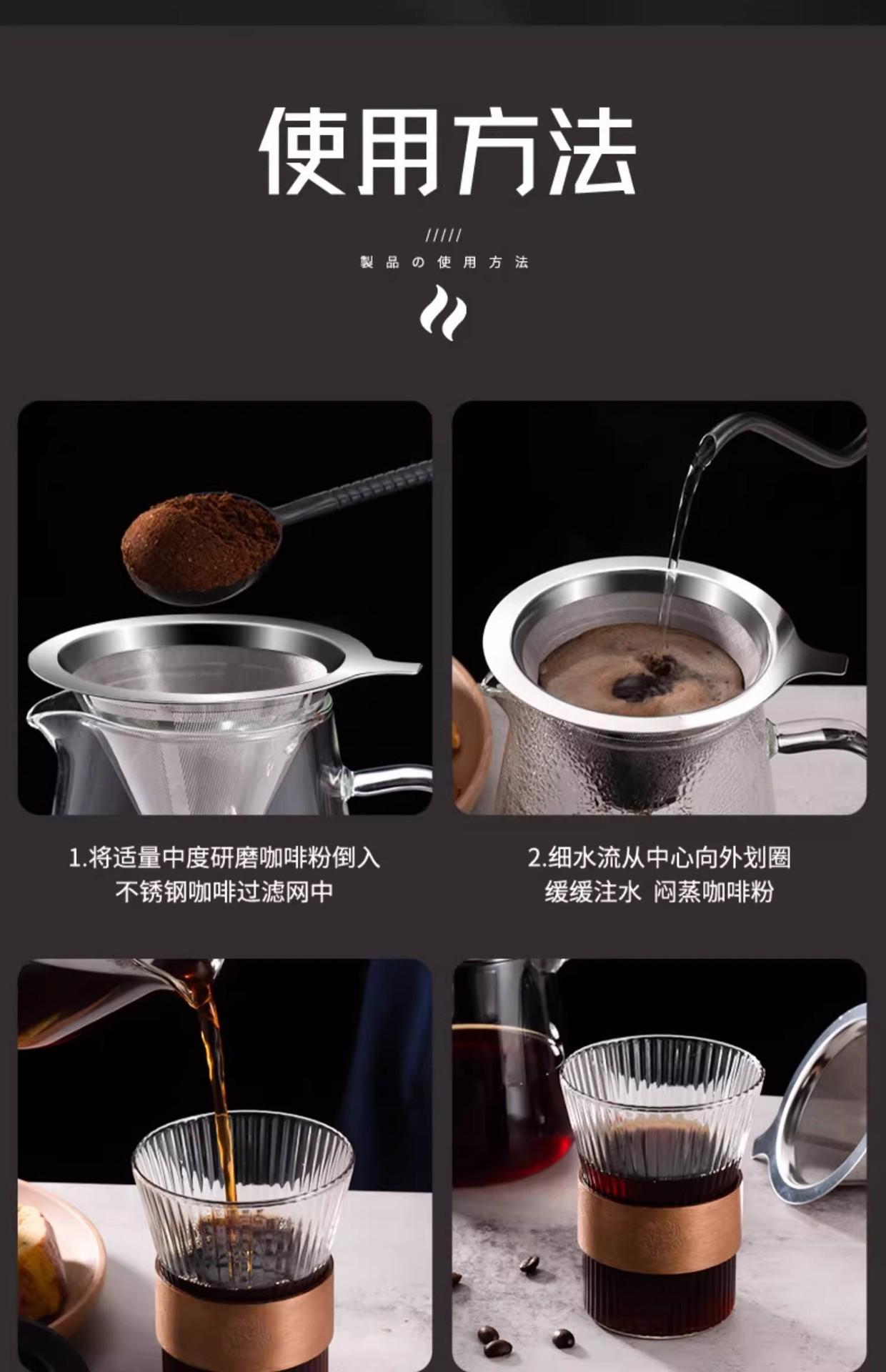 使用方法

/////

製品の使用方法

1.将适量中度研磨咖啡粉倒入不锈钢咖啡过滤网中

2.细水流从中心向外划圈缓缓注水 闷蒸咖啡粉