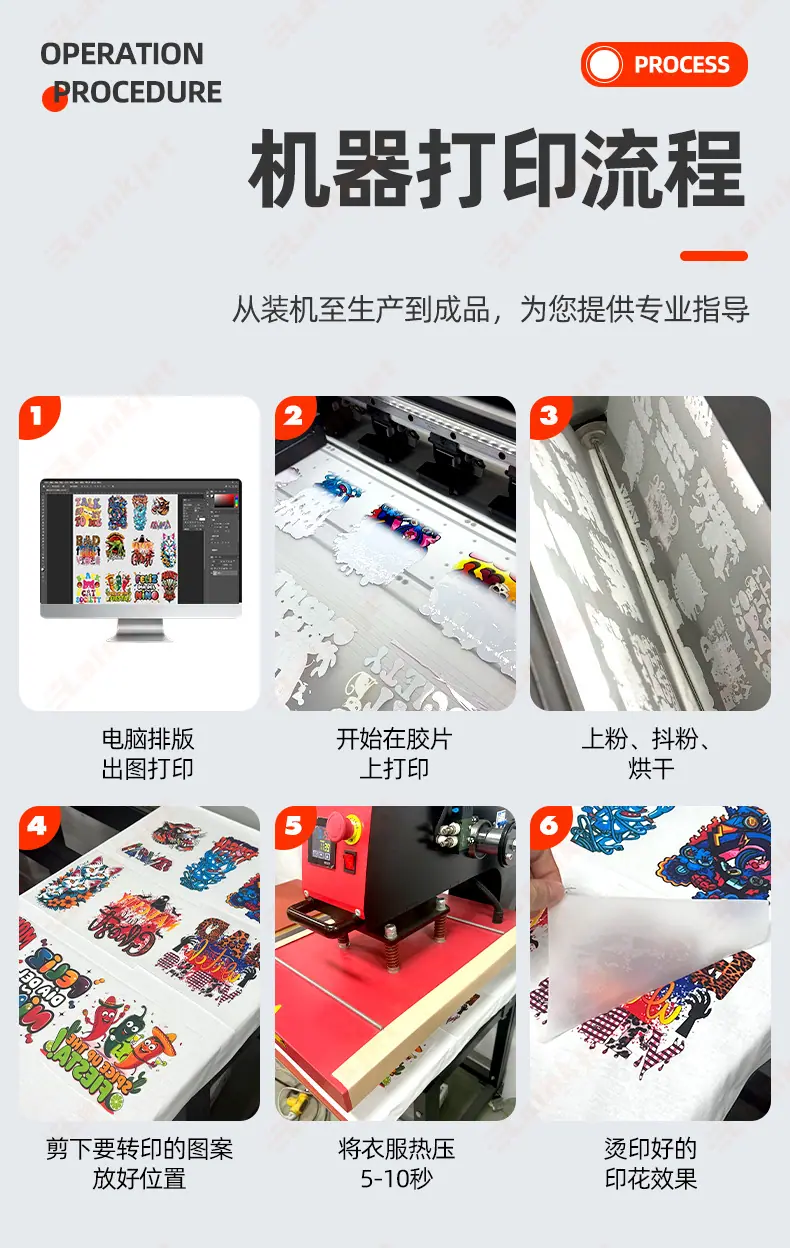 OPERATION PROCEDURE

PROCESS

机器打印流程

从装机至生产到成品，为您提供专业指导

1
电脑排版
出图打印

2
开始在胶片
上打印

3
上粉、抖粉、
烘干

4
剪下要转印的图案
放好位置

5
将衣服热压
5-10秒

6
烫印好的
印花效果