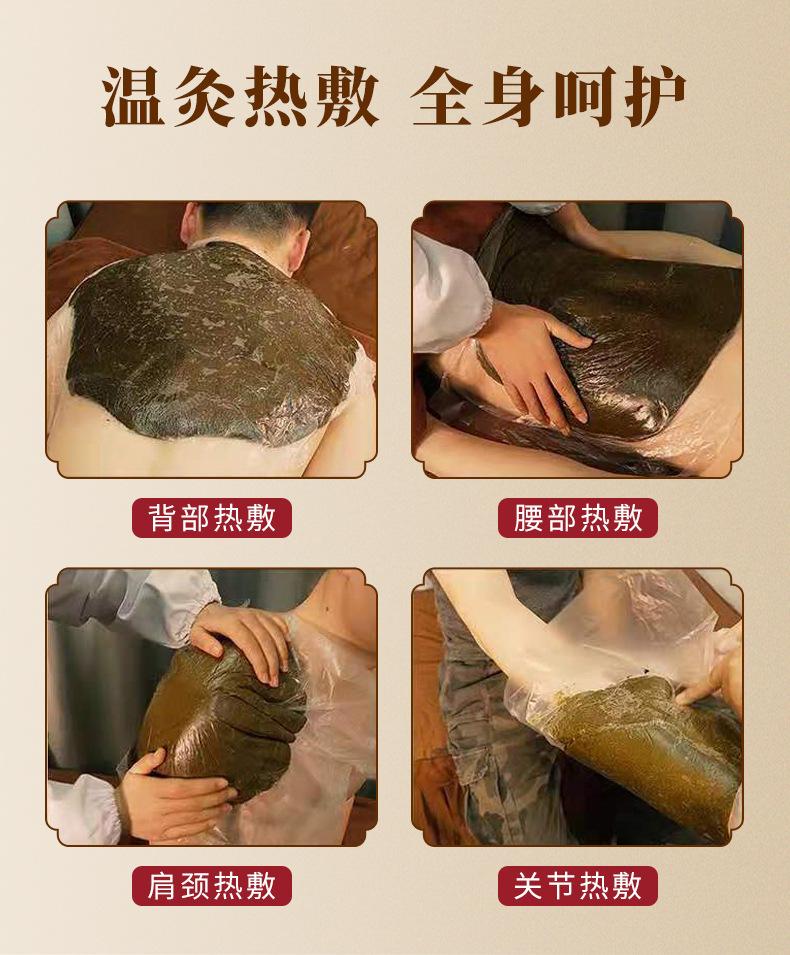 温灸热敷 全身呵护

背部热敷

腰部热敷

肩颈热敷

关节热敷