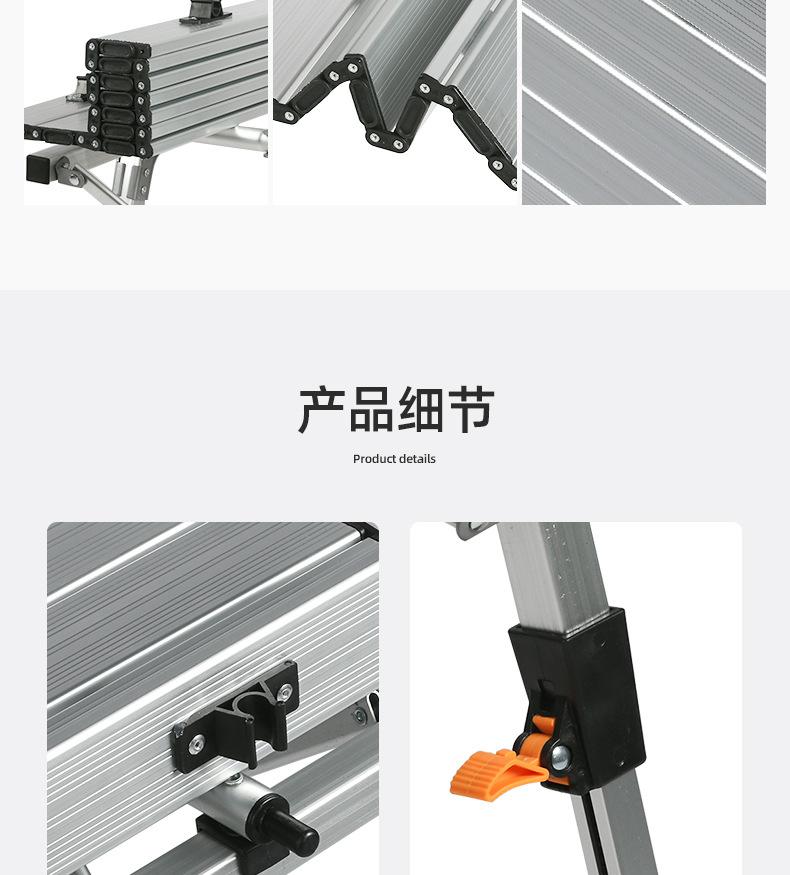 产品细节

Product details