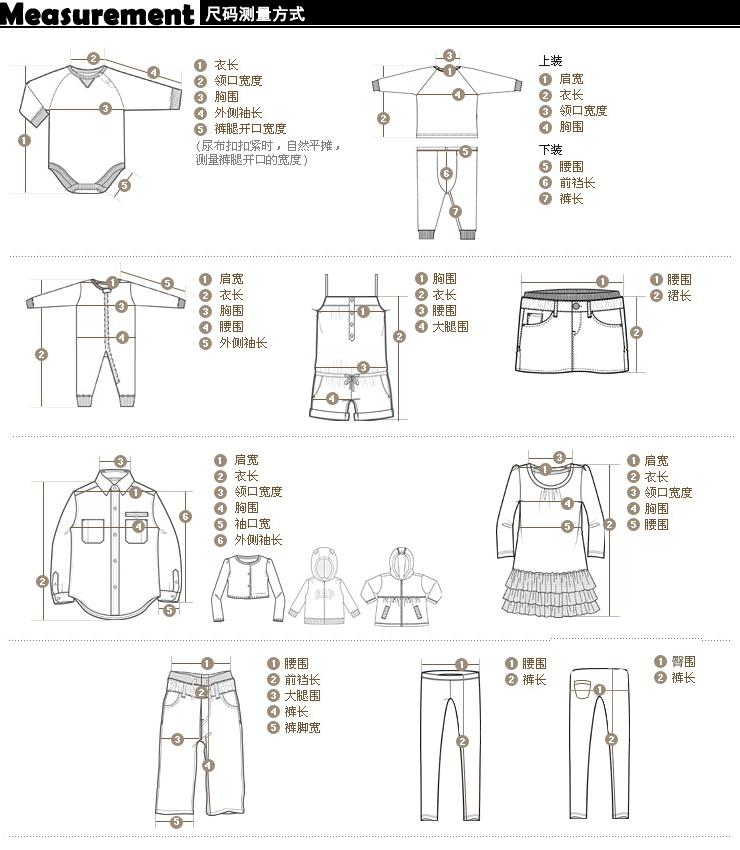 Measurement 尺码测量方式

2
4
3
1
5

1 衣长
2 领口宽度
3 胸围
4 外侧袖长
5 裤腿开口宽度
(尿布扣扣紧时，自然平摊，测量裤腿开口的宽度)

3
1
4
2
5
6
7

上装
1 肩宽
2 衣长
3 领口宽度
4 胸围
下装
5 腰围
6 前裆长
7 裤长

1
5
3
4
2

1 肩宽
2 衣长
3 胸围
4 腰围
5 外侧袖长

1
2
3
4

1 胸围
2 衣长
3 腰围
4 大腿围

1
2

1 腰围
2 裙长

3
1
4
6
2
5

1 肩宽
2 衣长
3 领口宽度
4 胸围
5 袖口宽
6 外侧袖长

3
1
4
5
2

1 肩宽
2 衣长
3 领口宽度
4 胸围
5 腰围

1
2
3
4
5

1 腰围
2 前裆长
3 大腿围
4 裤长
5 裤脚宽

1
2

1 腰围
2 裤长

1
2

1 臀围
2 裤长