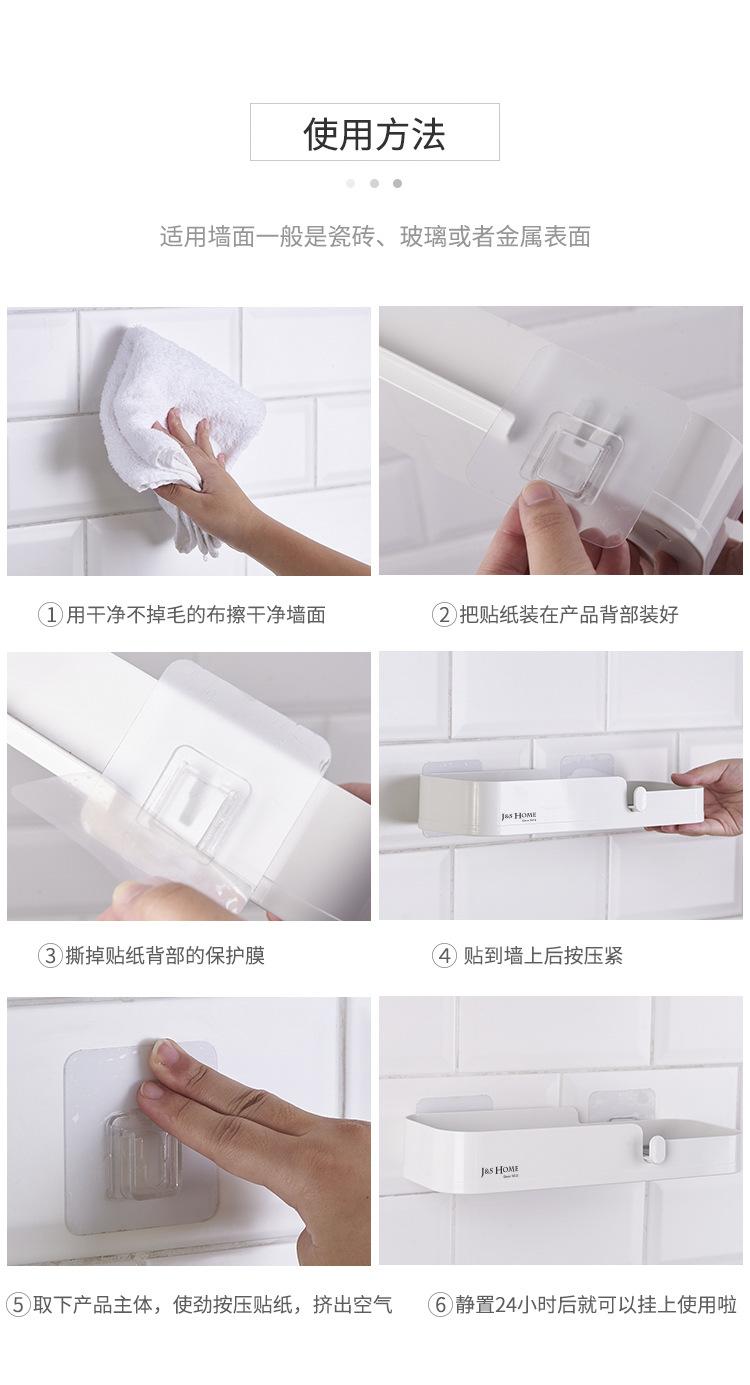 使用方法

适用墙面一般是瓷砖、玻璃或者金属表面

①用干净不掉毛的布擦干净墙面

②把贴纸装在产品背部装好

J&S HOME

③撕掉贴纸背部的保护膜

④ 贴到墙上后按压紧

J&S HOME

⑤取下产品主体，使劲按压贴纸，挤出空气

⑥静置24小时后就可以挂上使用啦