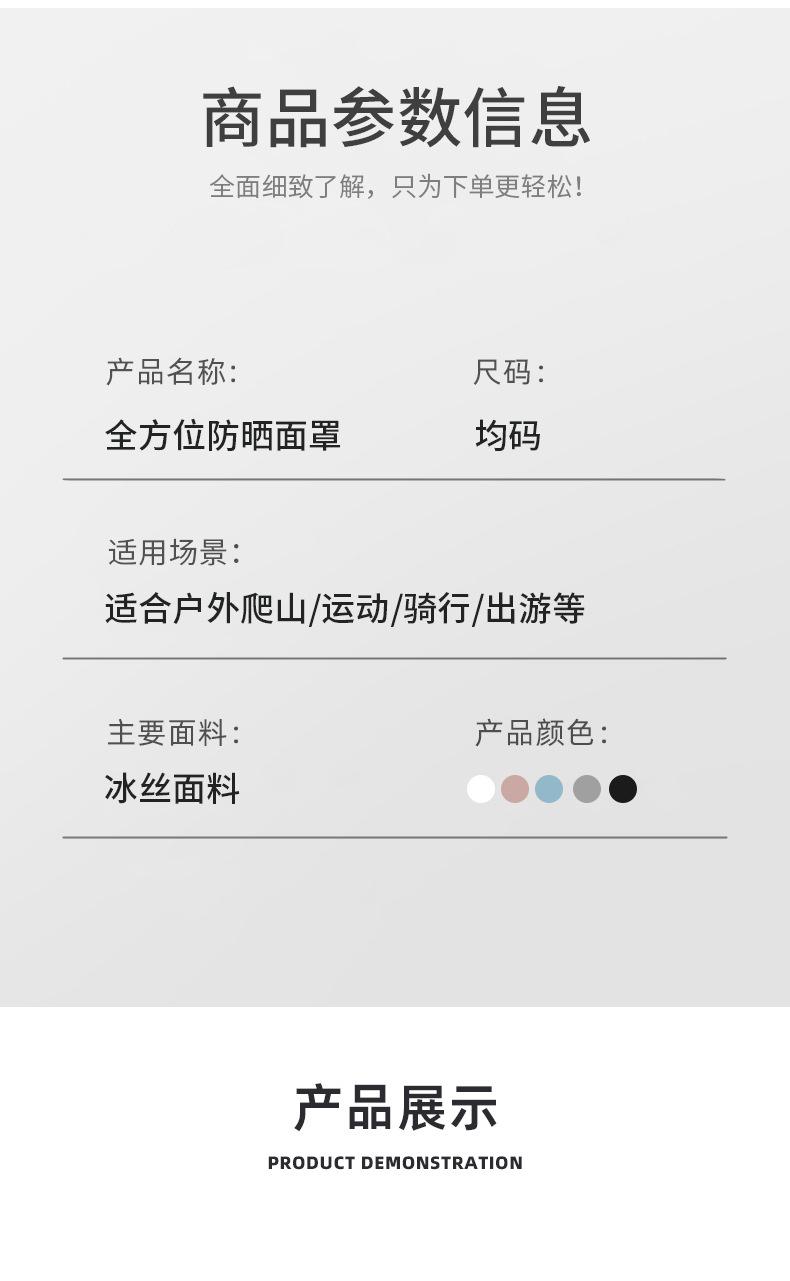 商品参数信息

全面细致了解，只为下单更轻松!

产品名称:

全方位防晒面罩

尺码:

均码

适用场景:

适合户外爬山/运动/骑行/出游等

主要面料:

冰丝面料

产品颜色:

产品展示

PRODUCT DEMONSTRATION