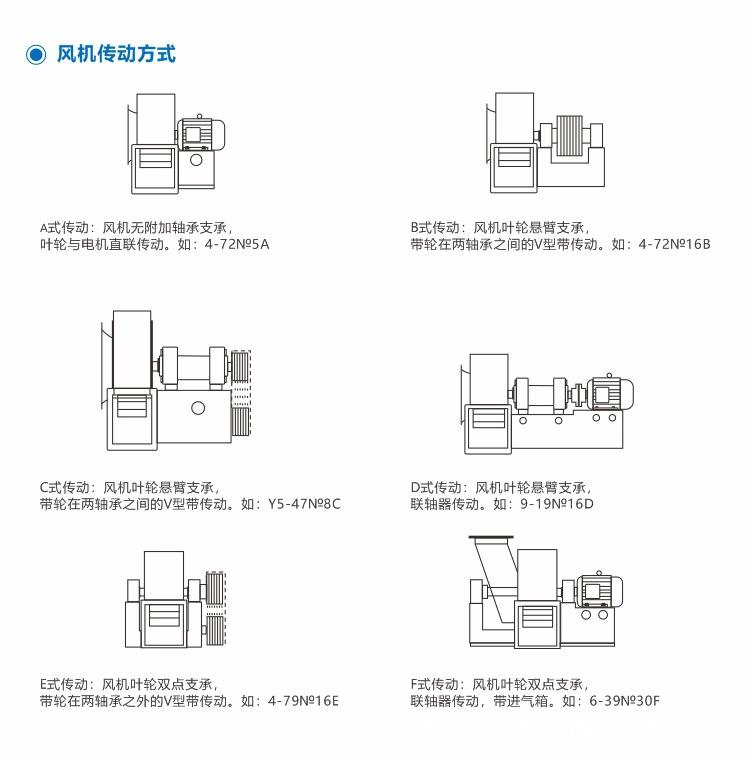 风机传动方式

A式传动：风机无附加轴承支承，叶轮与电机直联传动。如：4-72№5A

B式传动：风机叶轮悬臂支承，带轮在两轴承之间的V型带传动。如：4-72№16B

C式传动：风机叶轮悬臂支承，带轮在两轴承之间的V型带传动。如：Y5-47№8C

D式传动：风机叶轮悬臂支承，联轴器传动。如：9-19№16D

E式传动：风机叶轮双点支承，带轮在两轴承之外的V型带传动。如：4-79№16E

F式传动：风机叶轮双点支承，联轴器传动，带进气箱。如：6-39№30F