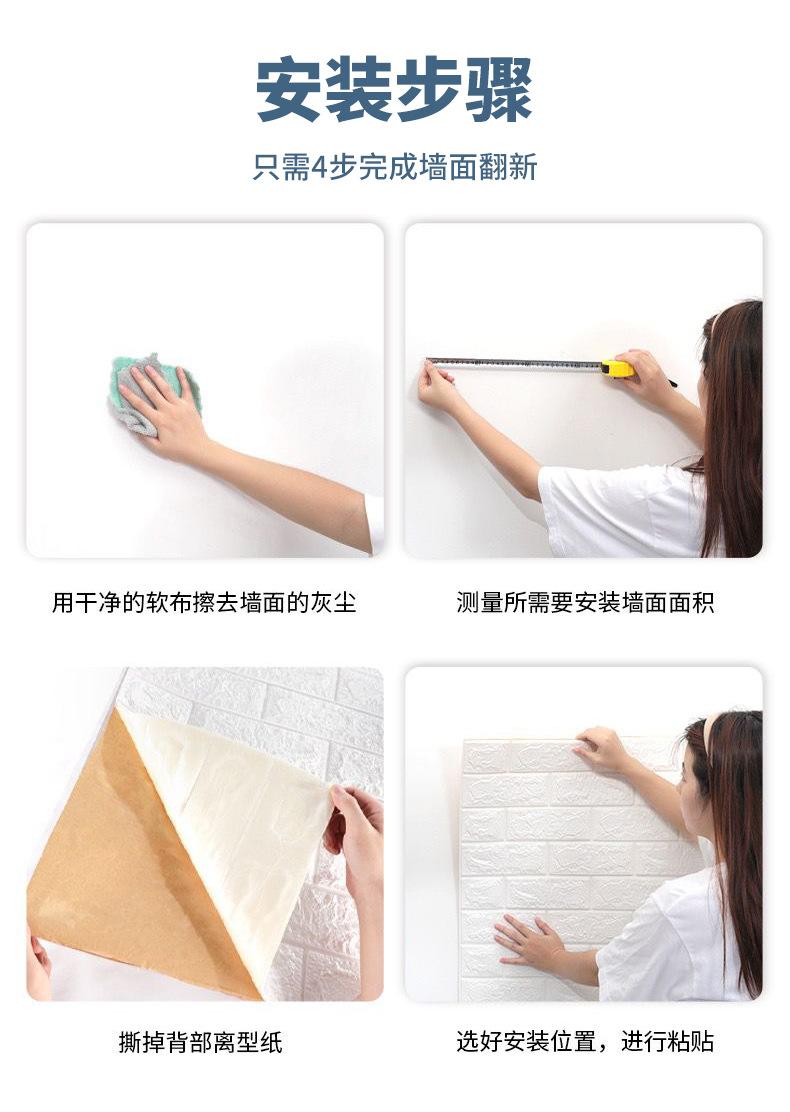 安装步骤

只需4步完成墙面翻新

用干净的软布擦去墙面的灰尘

测量所需要安装墙面面积

撕掉背部离型纸

选好安装位置，进行粘贴