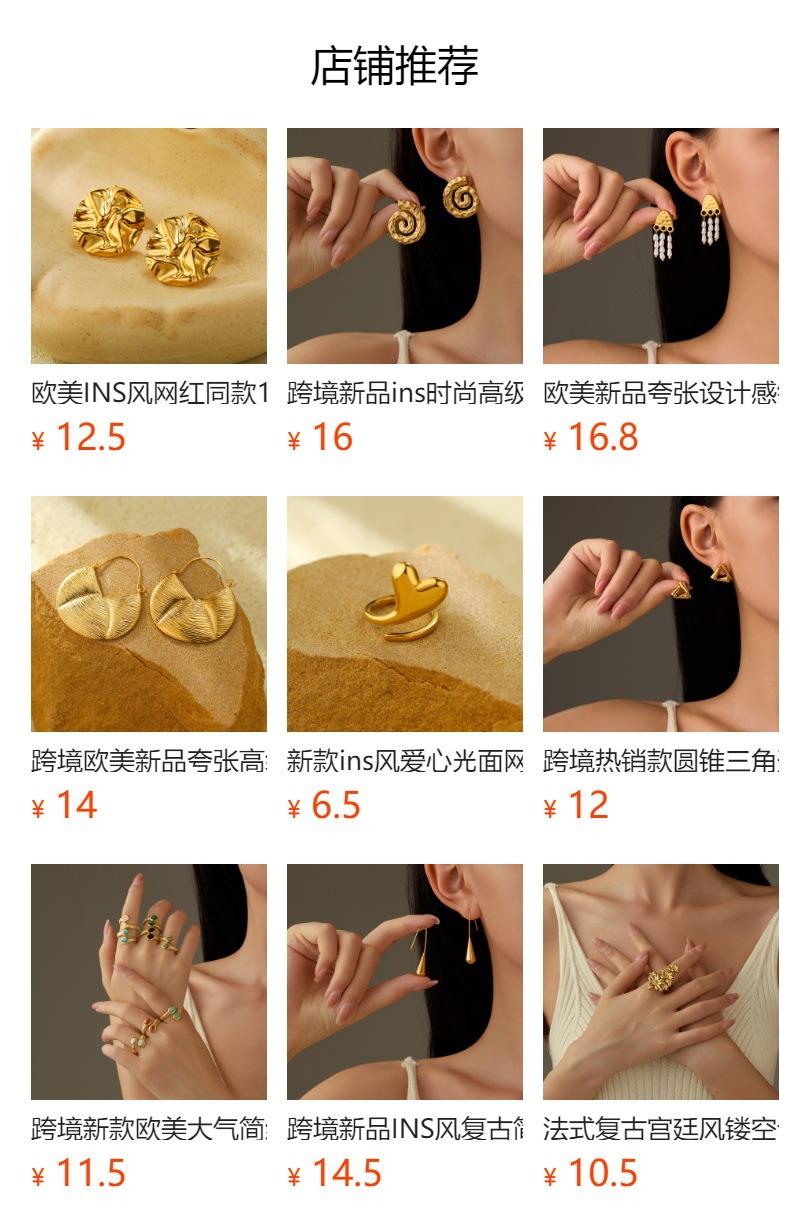 店铺推荐

欧美INS风网红同款1
¥ 12.5

跨境新品ins时尚高级
¥ 16

欧美新品夸张设计感
¥ 16.8

跨境欧美新品夸张高
¥ 14

新款ins风爱心光面网
¥ 6.5

跨境热销款圆锥三角
¥ 12

跨境新款欧美大气简
¥ 11.5

跨境新品INS风复古
¥ 14.5

法式复古宫廷风镂空
¥ 10.5