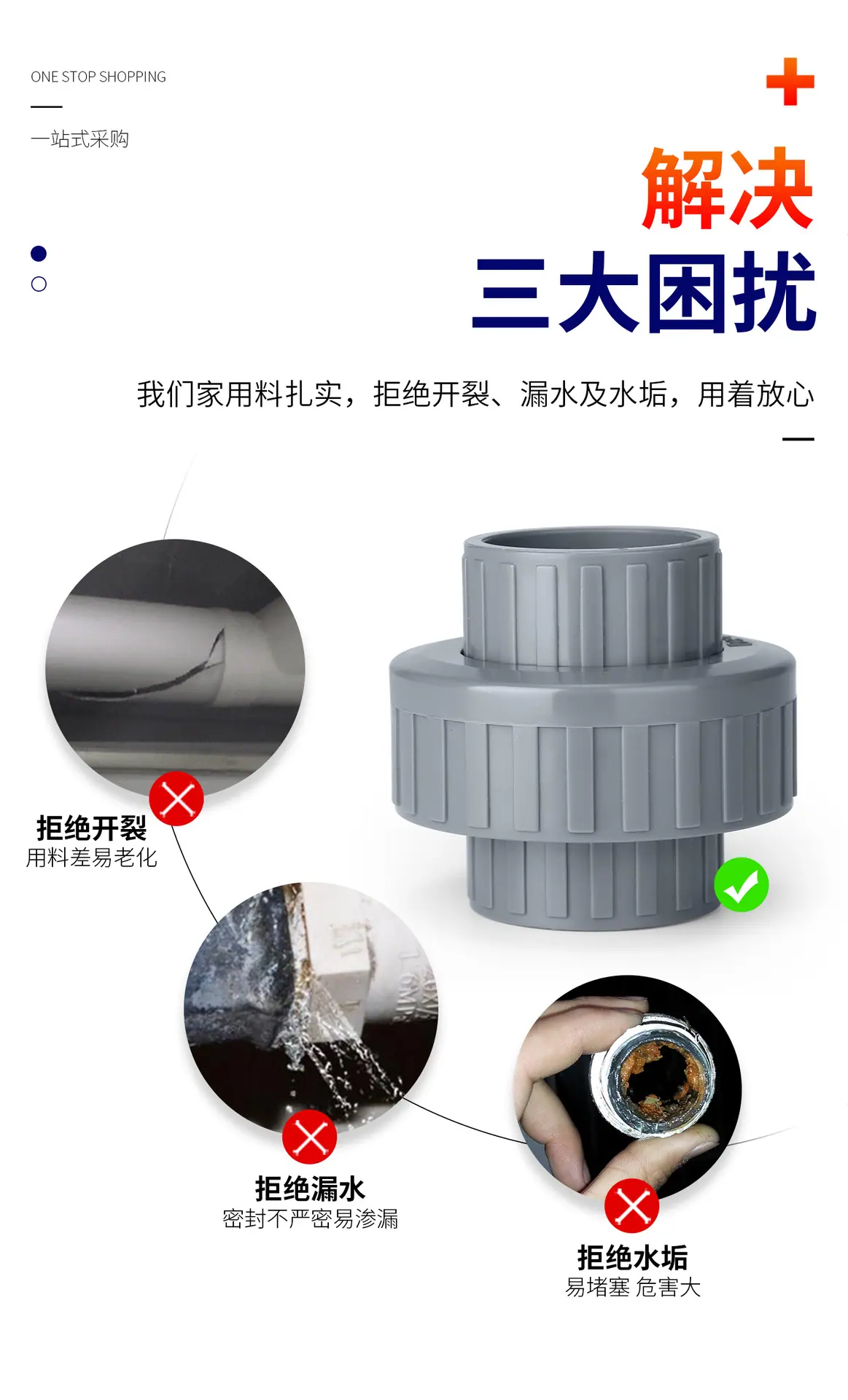 ONE STOP SHOPPING

一站式采购

解决
三大困扰

我们家用料扎实，拒绝开裂、漏水及水垢，用着放心

拒绝开裂
用料差易老化

拒绝漏水
密封不严密易渗漏

拒绝水垢
易堵塞 危害大