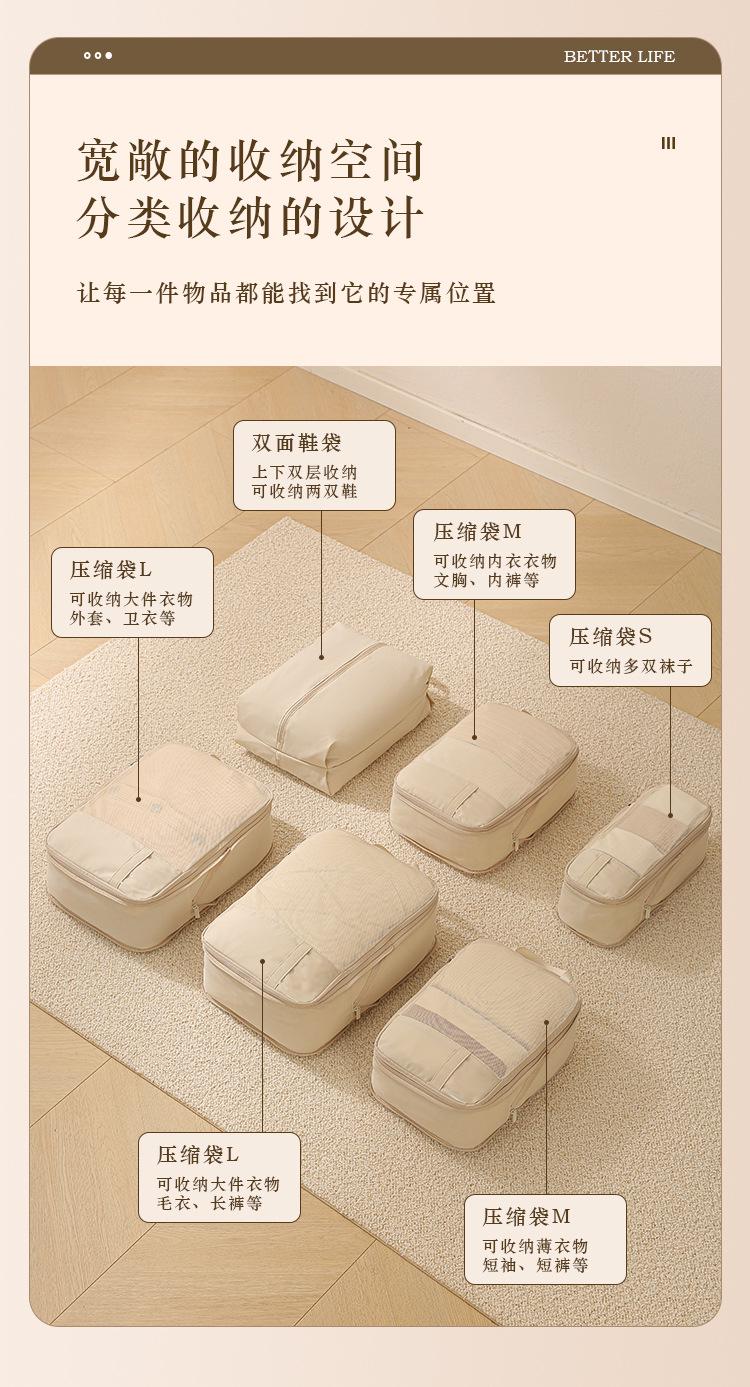 BETTER LIFE

宽敞的收纳空间
分类收纳的设计

让每一件物品都能找到它的专属位置

双面鞋袋
上下双层收纳
可收纳两双鞋

压缩袋M
可收纳内衣衣物
文胸、内裤等

压缩袋L
可收纳大件衣物
外套、卫衣等

压缩袋S
可收纳多双袜子

压缩袋L
可收纳大件衣物
毛衣、长裤等

压缩袋M
可收纳薄衣物
短袖、短裤等