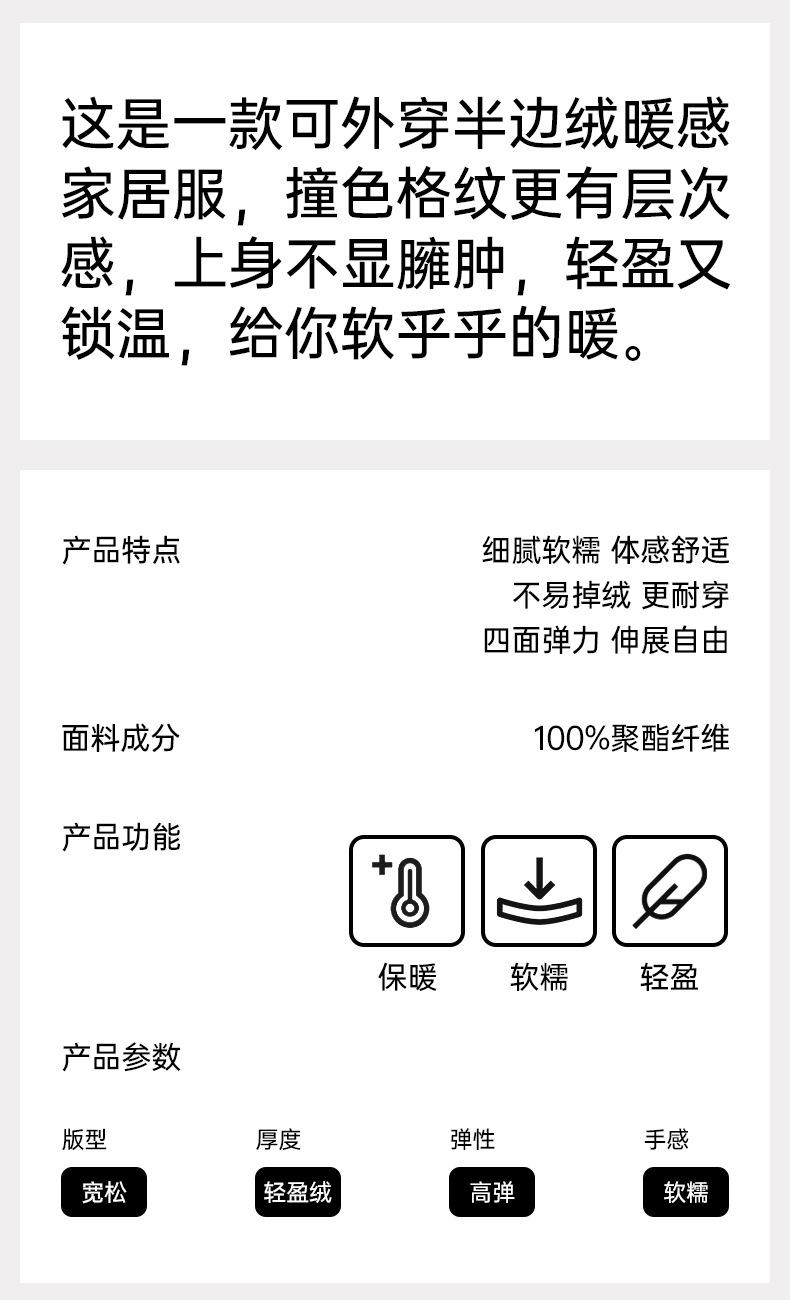 这是一款可外穿半边绒暖感家居服，撞色格纹更有层次感，上身不显臃肿，轻盈又锁温，给你软乎乎的暖。

产品特点

细腻软糯 体感舒适
不易掉绒 更耐穿
四面弹力 伸展自由

面料成分

100%聚酯纤维

产品功能

保暖
软糯
轻盈

产品参数

版型
宽松

厚度
轻盈绒

弹性
高弹

手感
软糯