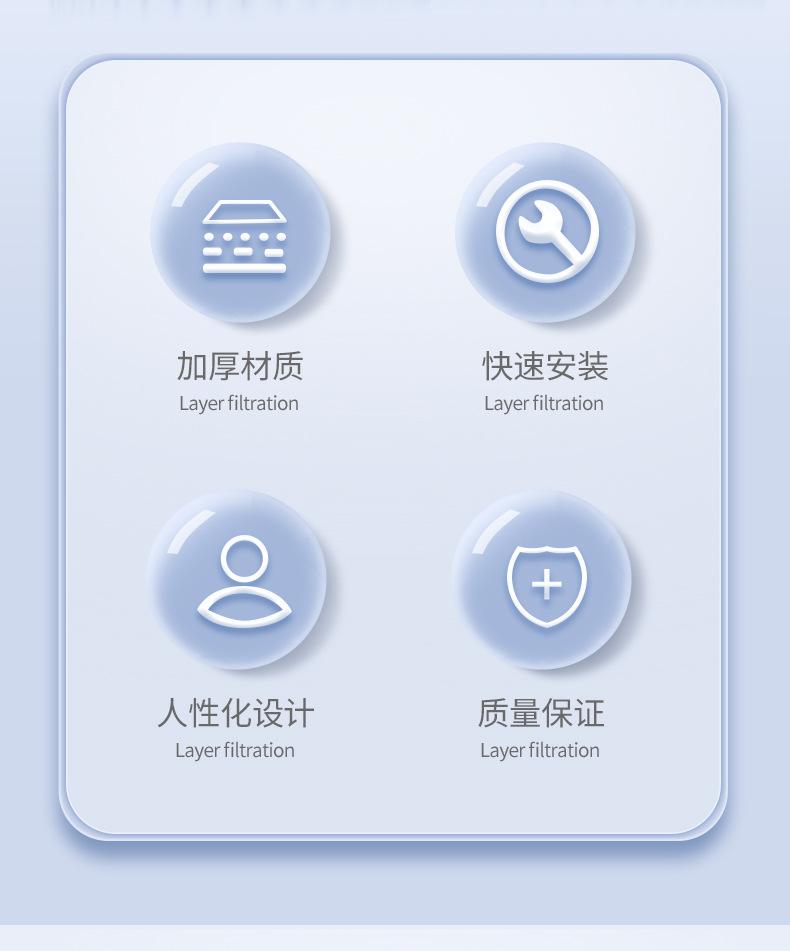 加厚材质
Layer filtration

快速安装
Layer filtration

人性化设计
Layer filtration

质量保证
Layer filtration