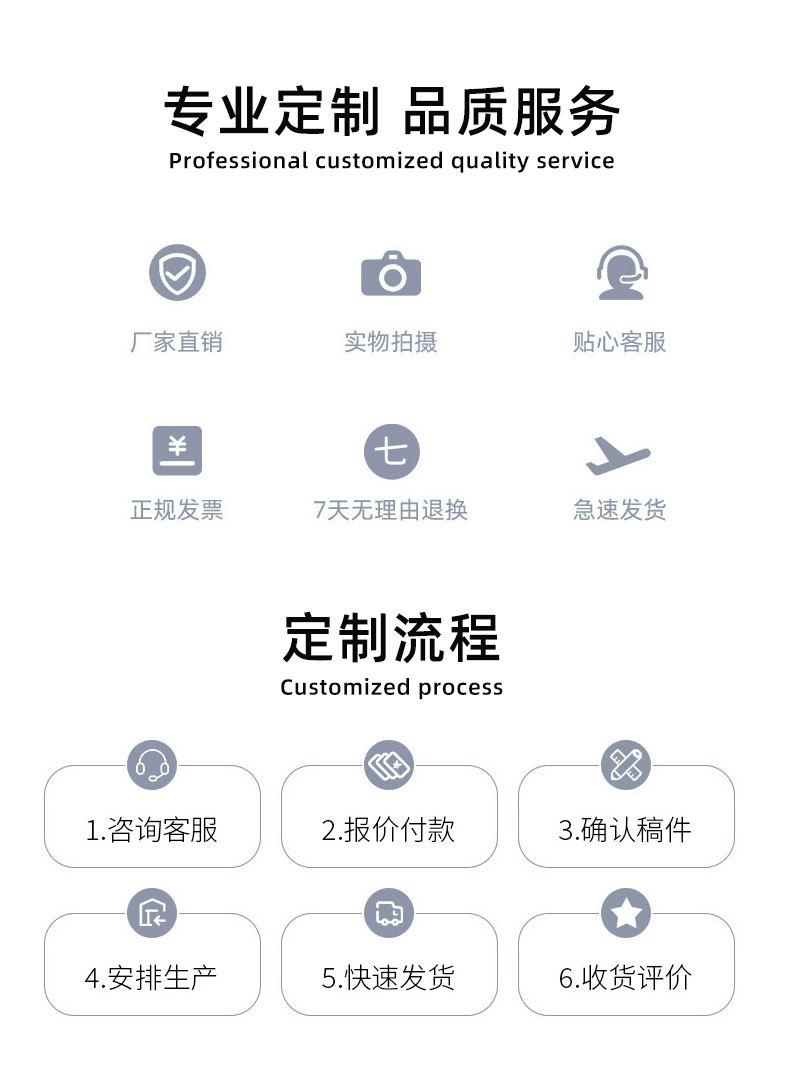 专业定制 品质服务
Professional customized quality service

厂家直销

实物拍摄

贴心客服

正规发票

7天无理由退换

急速发货

定制流程
Customized process

1.咨询客服

2.报价付款

3.确认稿件

4.安排生产

5.快速发货

6.收货评价