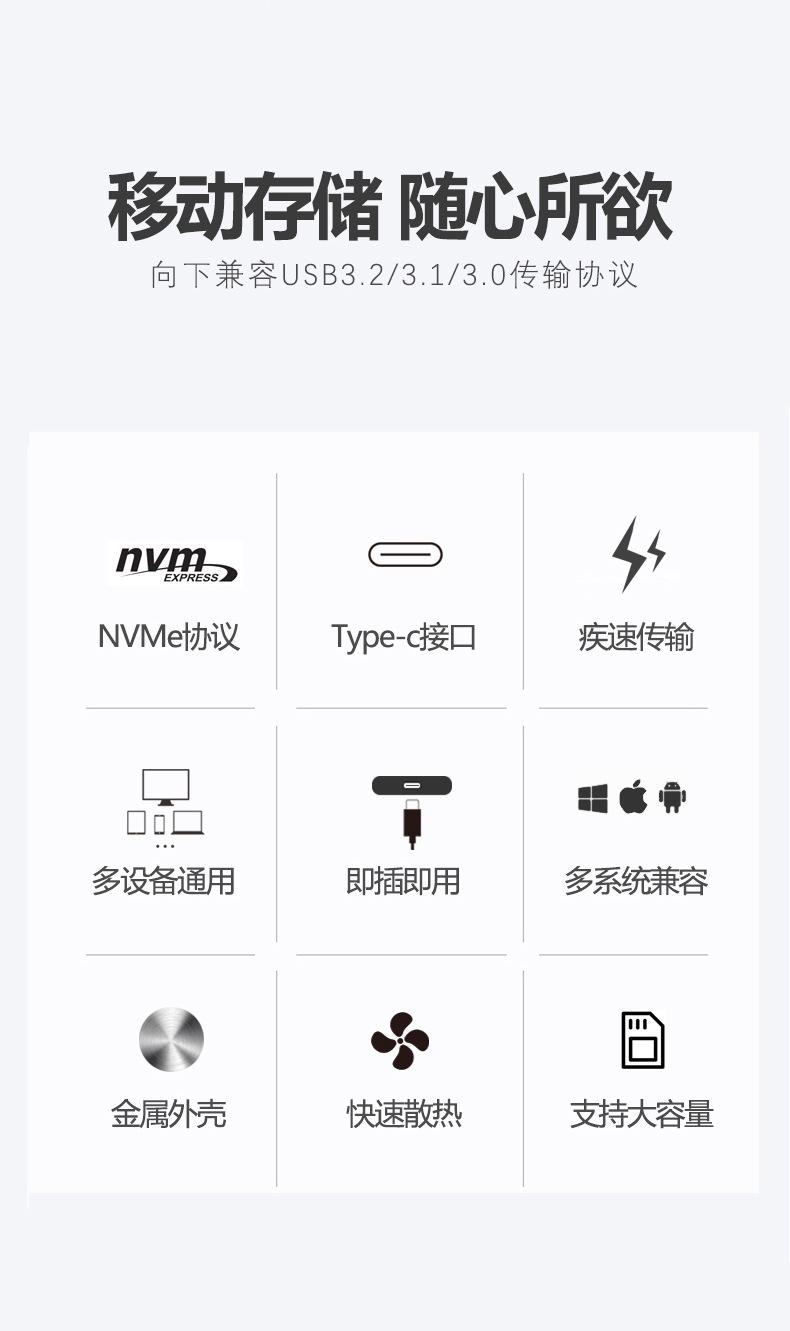 移动存储 随心所欲

向下兼容USB3.2/3.1/3.0传输协议

nvm EXPRESS

NVMe协议

Type-c接口

疾速传输

多设备通用

即插即用

多系统兼容

金属外壳

快速散热

支持大容量