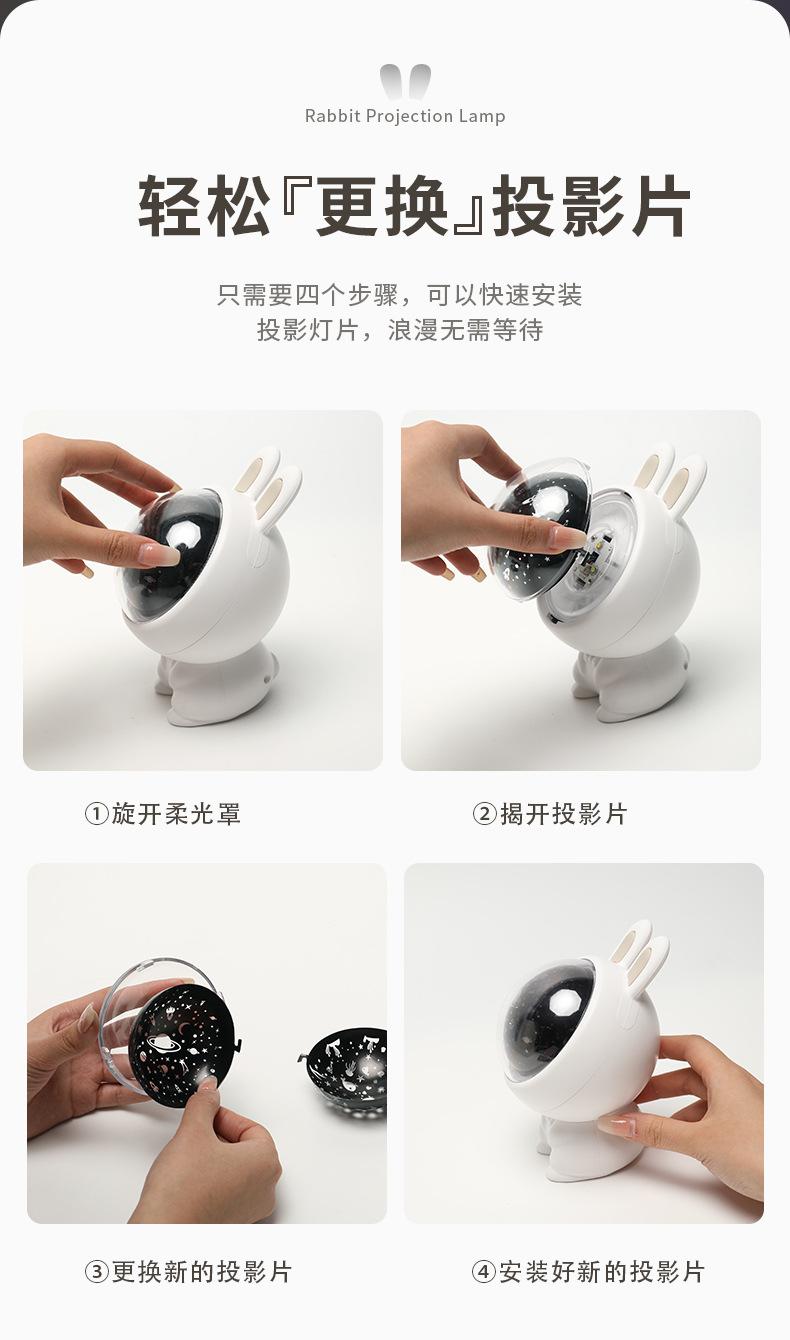 Rabbit Projection Lamp

轻松『更换』投影片

只需要四个步骤，可以快速安装
投影灯片，浪漫无需等待

①旋开柔光罩

②揭开投影片

③更换新的投影片

④安装好新的投影片