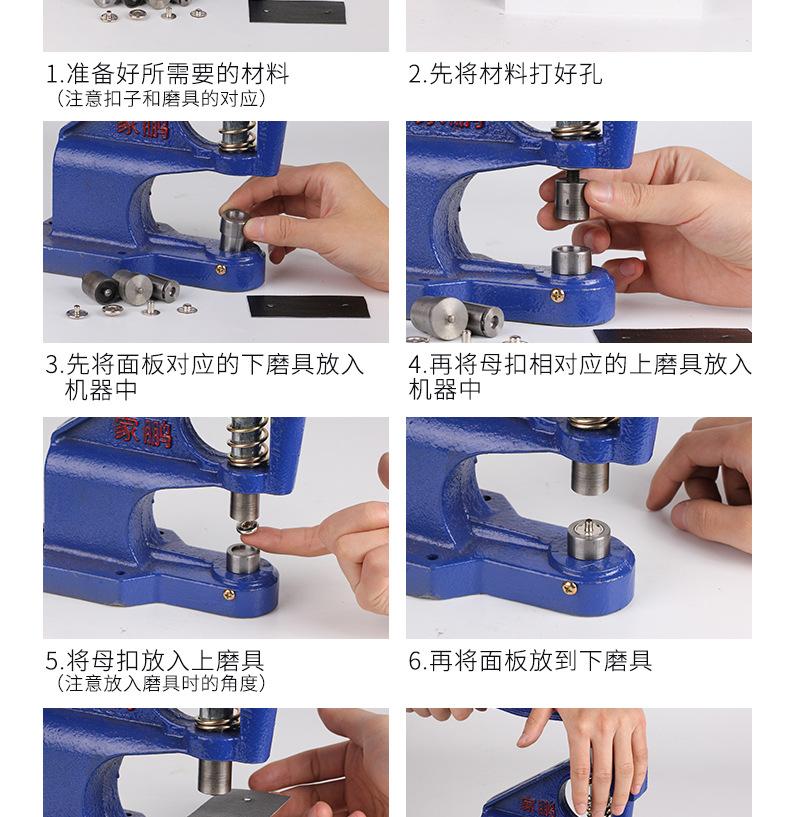 1.准备好所需要的材料
（注意扣子和磨具的对应）

2.先将材料打好孔

家鹏

3.先将面板对应的下磨具放入机器中

4.再将母扣相对应的上磨具放入机器中

家鹏

5.将母扣放入上磨具
（注意放入磨具时的角度）

6.再将面板放到下磨具

家鹏