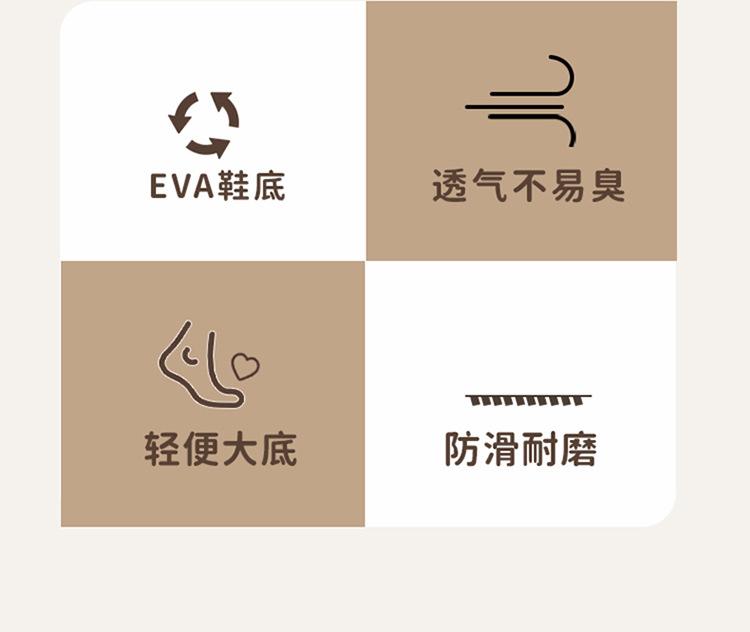 EVA鞋底

透气不易臭

轻便大底

防滑耐磨