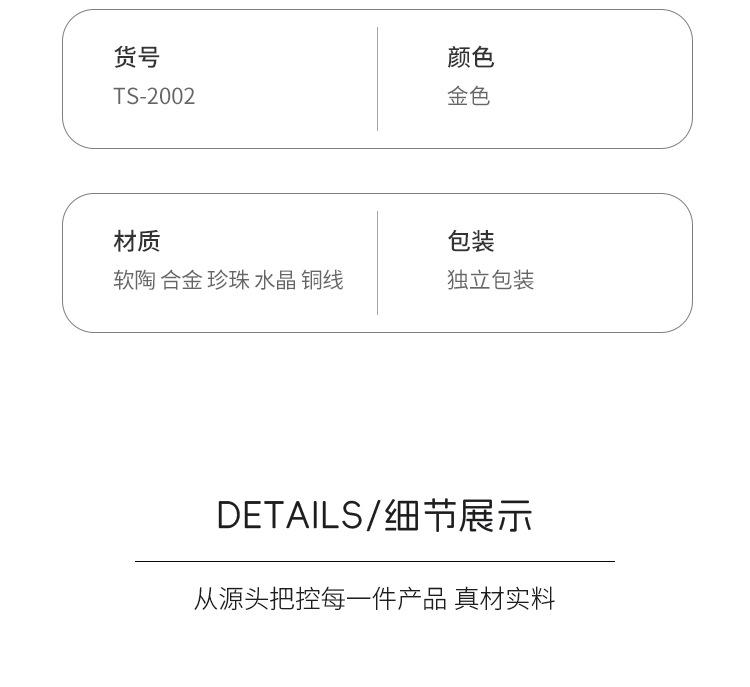 货号
TS-2002

颜色
金色

材质
软陶 合金 珍珠 水晶 铜线

包装
独立包装

DETAILS/细节展示

从源头把控每一件产品 真材实料