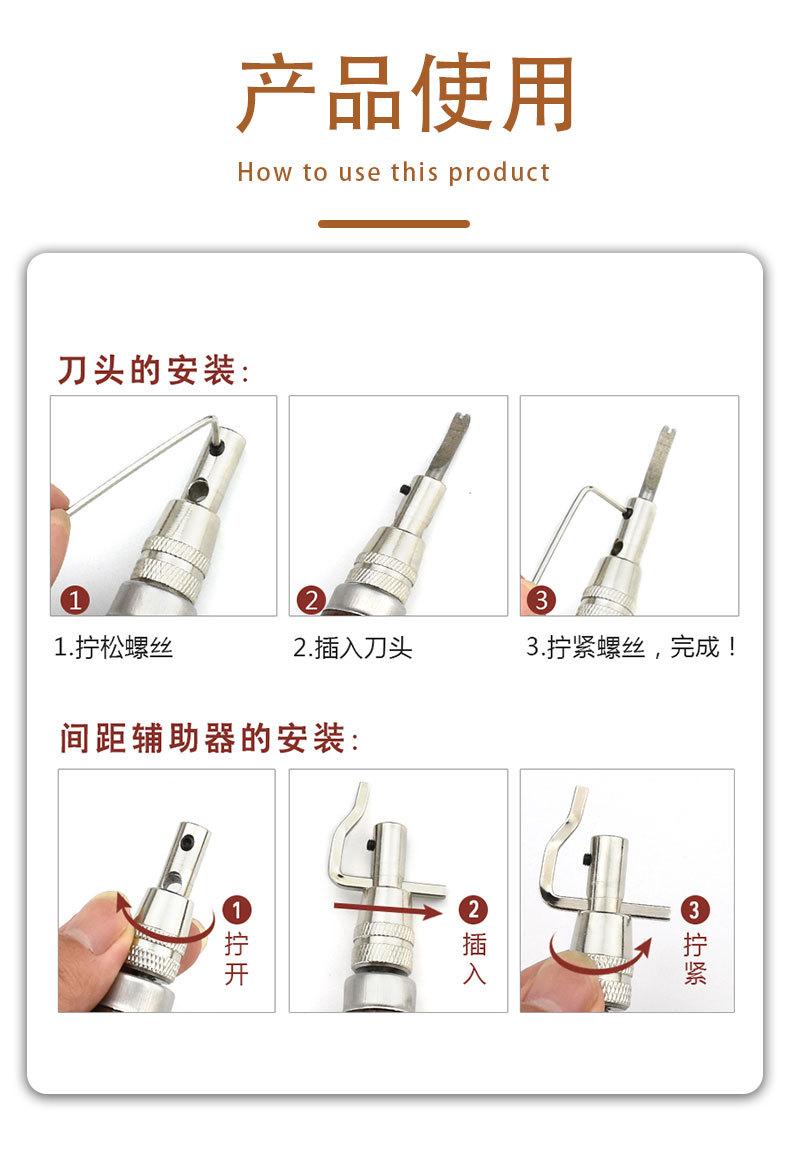 产品使用

How to use this product

刀头的安装:

1

2

3

1.拧松螺丝

2.插入刀头

3.拧紧螺丝，完成！

间距辅助器的安装:

1 拧开

2 插入

3 拧紧