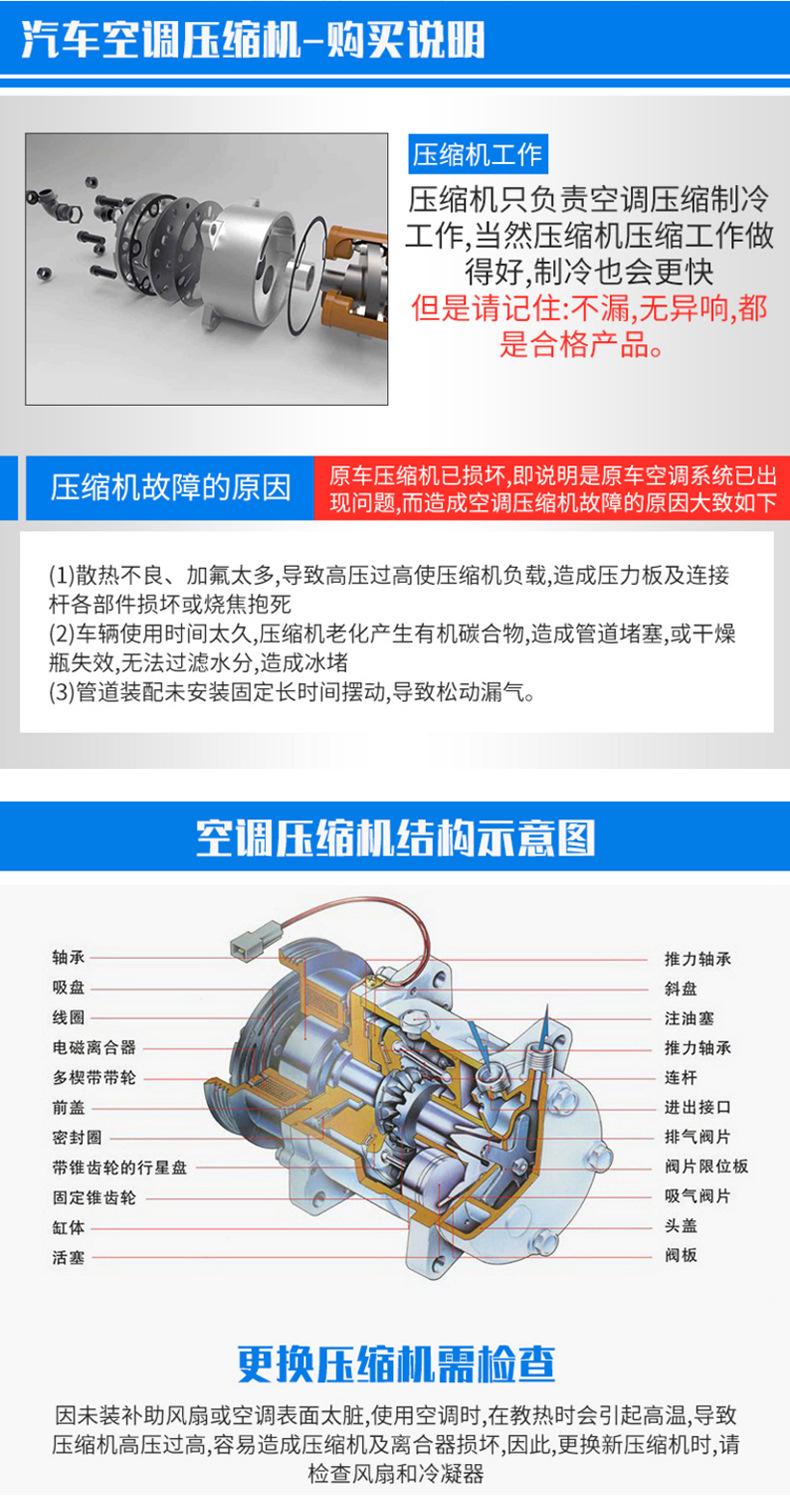 汽车空调压缩机-购买说明

压缩机工作

压缩机只负责空调压缩制冷工作,当然压缩机压缩工作做得好,制冷也会更快
但是请记住:不漏,无异响,都是合格产品。

压缩机故障的原因

原车压缩机已损坏,即说明是原车空调系统已出现问题,而造成空调压缩机故障的原因大致如下

(1)散热不良、加氟太多,导致高压过高使压缩机负载,造成压力板及连接杆各部件损坏或烧焦抱死
(2)车辆使用时间太久,压缩机老化产生有机碳合物,造成管道堵塞,或干燥瓶失效,无法过滤水分,造成冰堵
(3)管道装配未安装固定长时间摆动,导致松动漏气。

空调压缩机结构示意图

轴承
吸盘
线圈
电磁离合器
多楔带带轮
前盖
密封圈
带锥齿轮的行星盘
固定锥齿轮
缸体
活塞

推力轴承
斜盘
注油塞
推力轴承
连杆
进出接口
排气阀片
阀片限位板
吸气阀片
头盖
阀板

更换压缩机需检查

因未装补助风扇或空调表面太脏,使用空调时,在教热时会引起高温,导致压缩机高压过高,容易造成压缩机及离合器损坏,因此,更换新压缩机时,请检查风扇和冷凝器