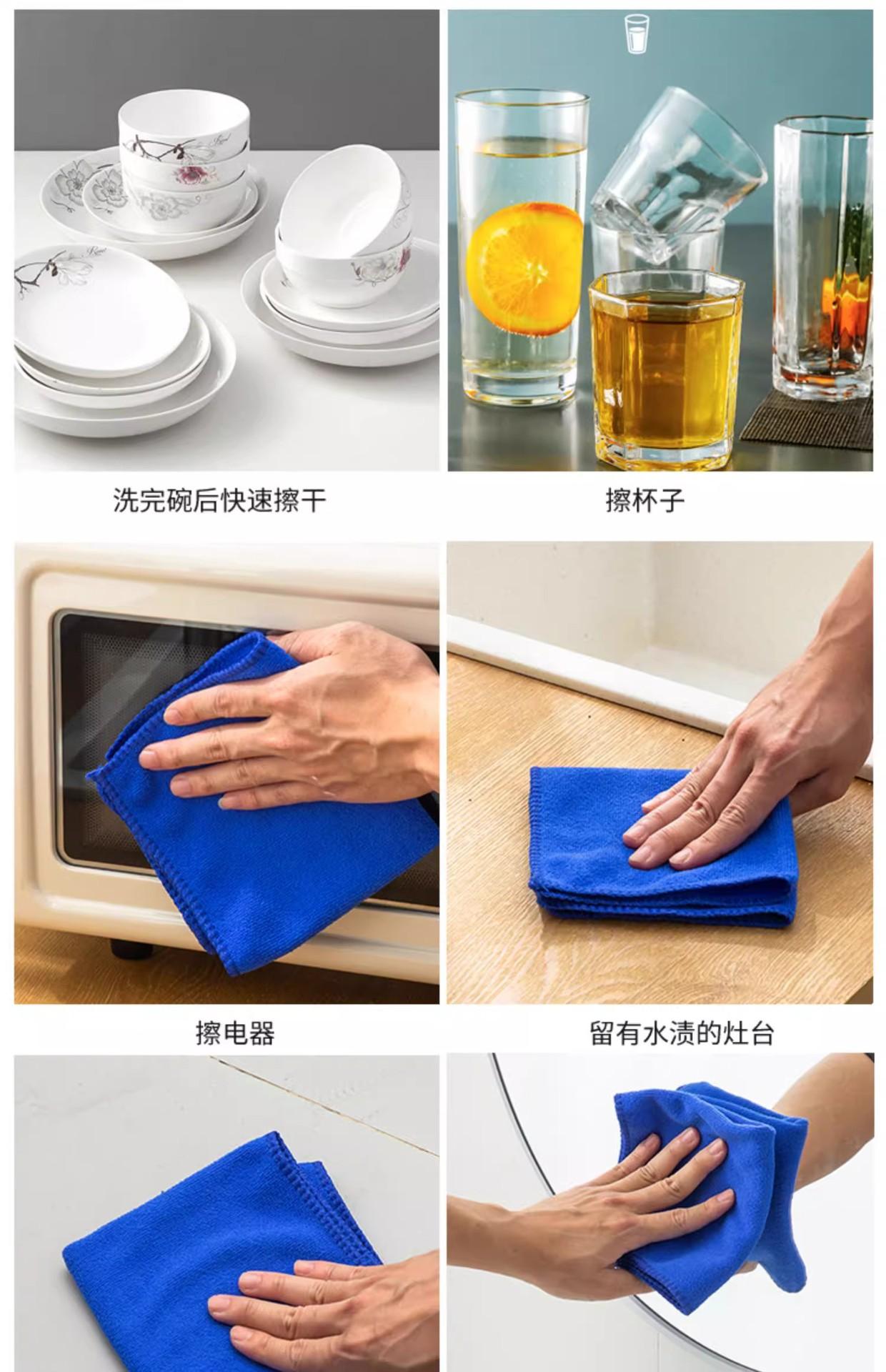 洗完碗后快速擦干

擦杯子

擦电器

留有水渍的灶台