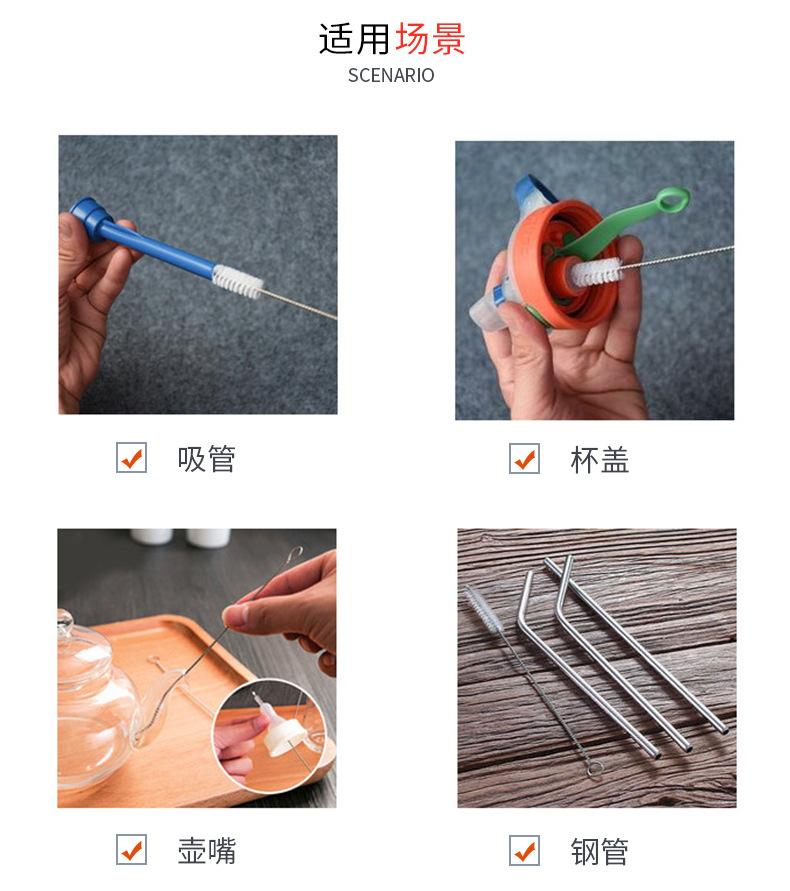 适用场景
SCENARIO

吸管

杯盖

壶嘴

钢管