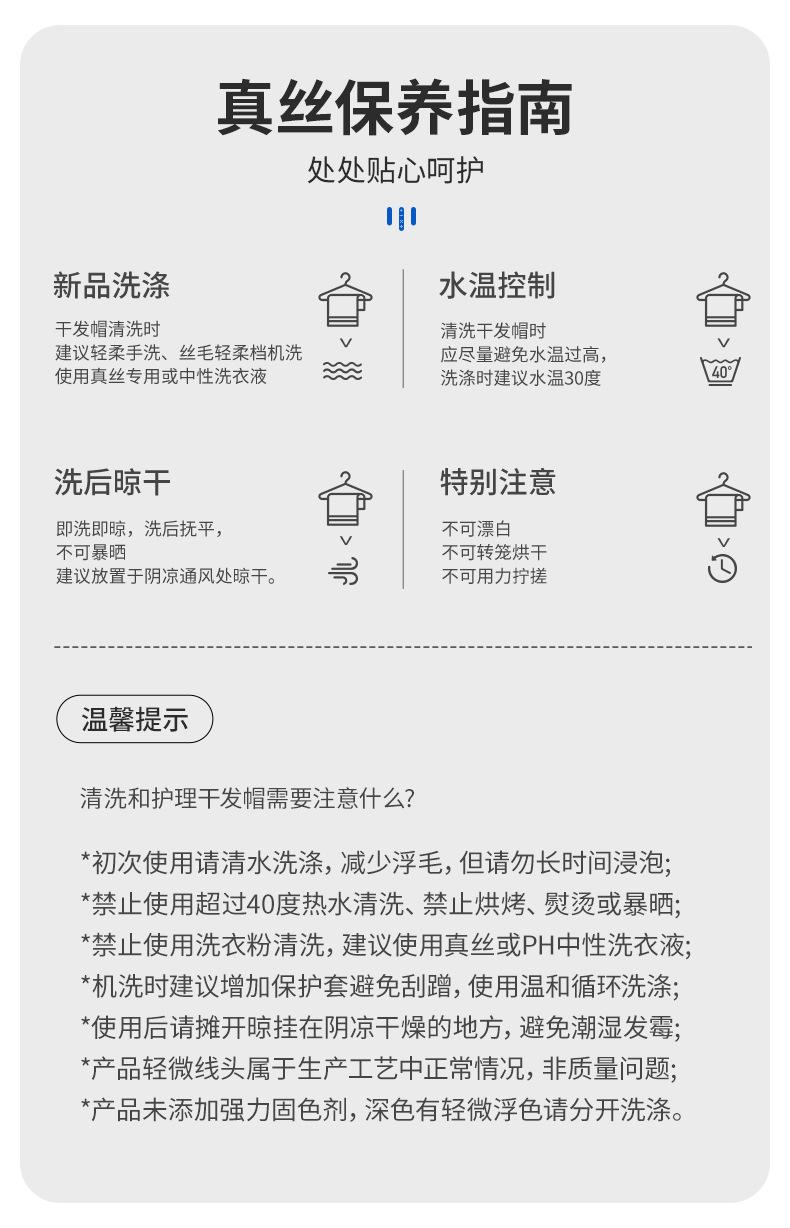 真丝保养指南

处处贴心呵护

新品洗涤

干发帽清洗时
建议轻柔手洗、丝毛轻柔档机洗
使用真丝专用或中性洗衣液

水温控制

清洗干发帽时
应尽量避免水温过高，
洗涤时建议水温30度

40°

洗后晾干

即洗即晾，洗后抚平，
不可暴晒
建议放置于阴凉通风处晾干。

特别注意

不可漂白
不可转笼烘干
不可用力拧搓

温馨提示

清洗和护理干发帽需要注意什么?

*初次使用请清水洗涤，减少浮毛，但请勿长时间浸泡;
*禁止使用超过40度热水清洗、禁止烘烤、熨烫或暴晒;
*禁止使用洗衣粉清洗，建议使用真丝或PH中性洗衣液;
*机洗时建议增加保护套避免刮蹭，使用温和循环洗涤;
*使用后请摊开晾挂在阴凉干燥的地方，避免潮湿发霉;
*产品轻微线头属于生产工艺中正常情况，非质量问题;
*产品未添加强力固色剂，深色有轻微浮色请分开洗涤。