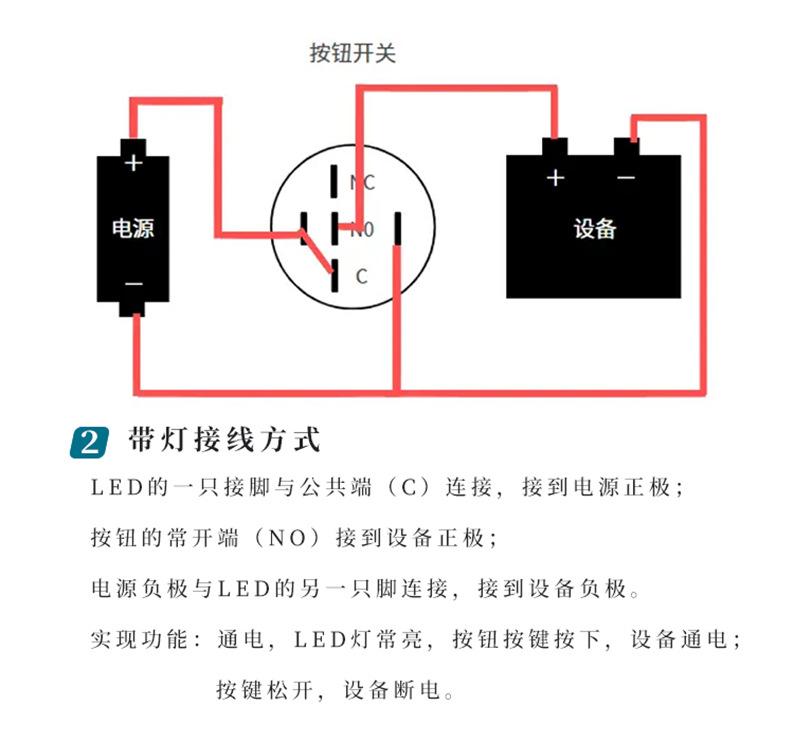 按钮开关

+
电源
−

NC
NO
C

+
−
设备

2 带灯接线方式

LED的一只接脚与公共端（C）连接，接到电源正极；

按钮的常开端（NO）接到设备正极；

电源负极与LED的另一只脚连接，接到设备负极。

实现功能：通电，LED灯常亮，按钮按键按下，设备通电；

按键松开，设备断电。