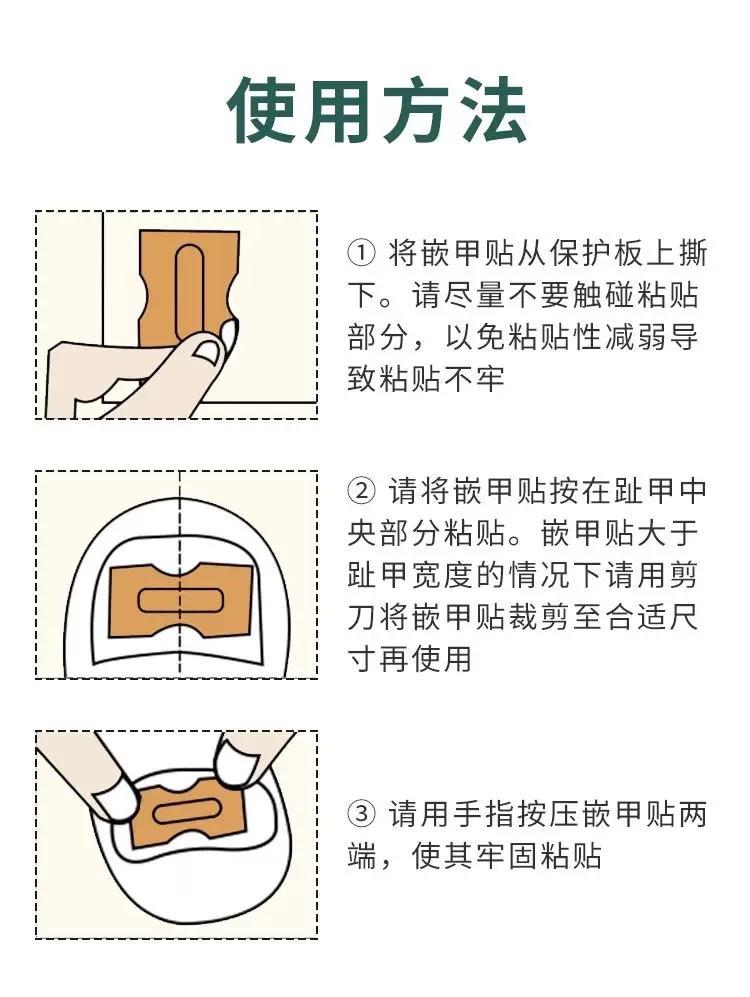 使用方法

① 将嵌甲贴从保护板上撕下。请尽量不要触碰粘贴部分，以免粘贴性减弱导致粘贴不牢

② 请将嵌甲贴按在趾甲中央部分粘贴。嵌甲贴大于趾甲宽度的情况下请用剪刀将嵌甲贴裁剪至合适尺寸再使用

③ 请用手指按压嵌甲贴两端，使其牢固粘贴