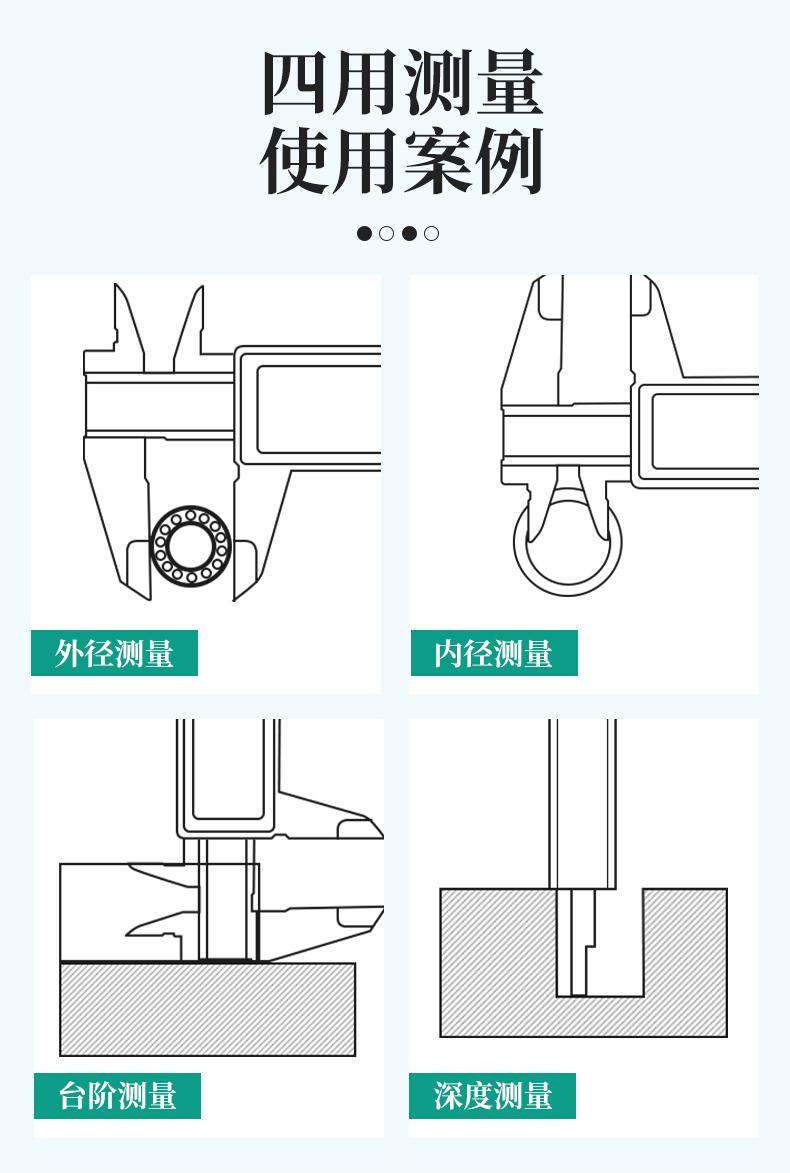 四用测量
使用案例

外径测量

内径测量

台阶测量

深度测量