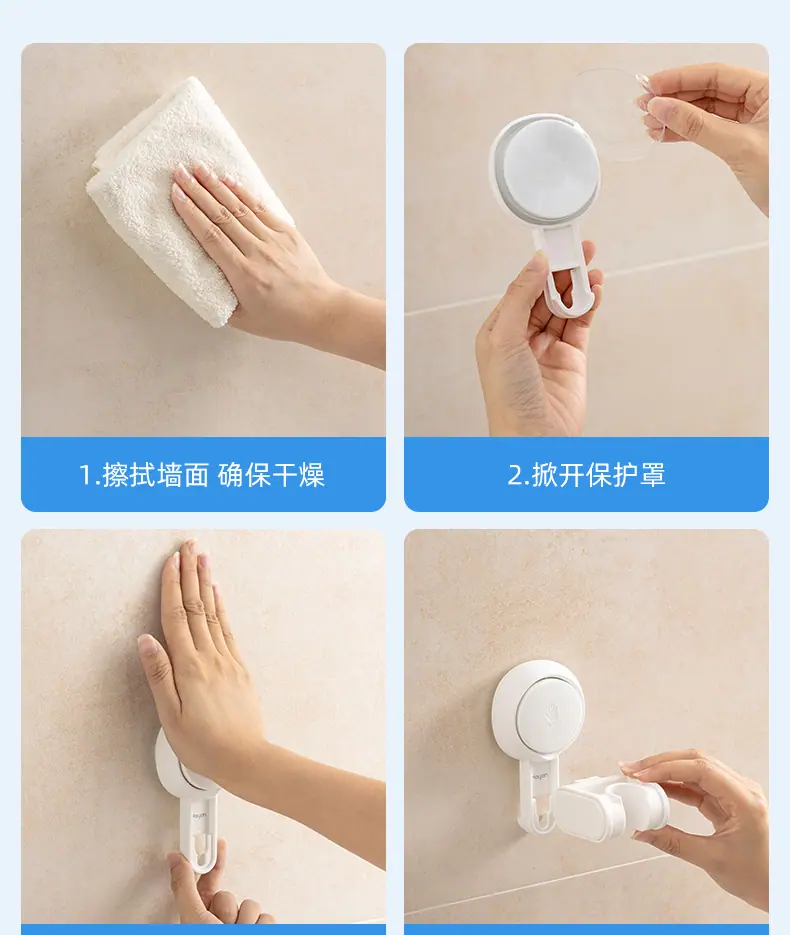 1.擦拭墙面 确保干燥

2.掀开保护罩