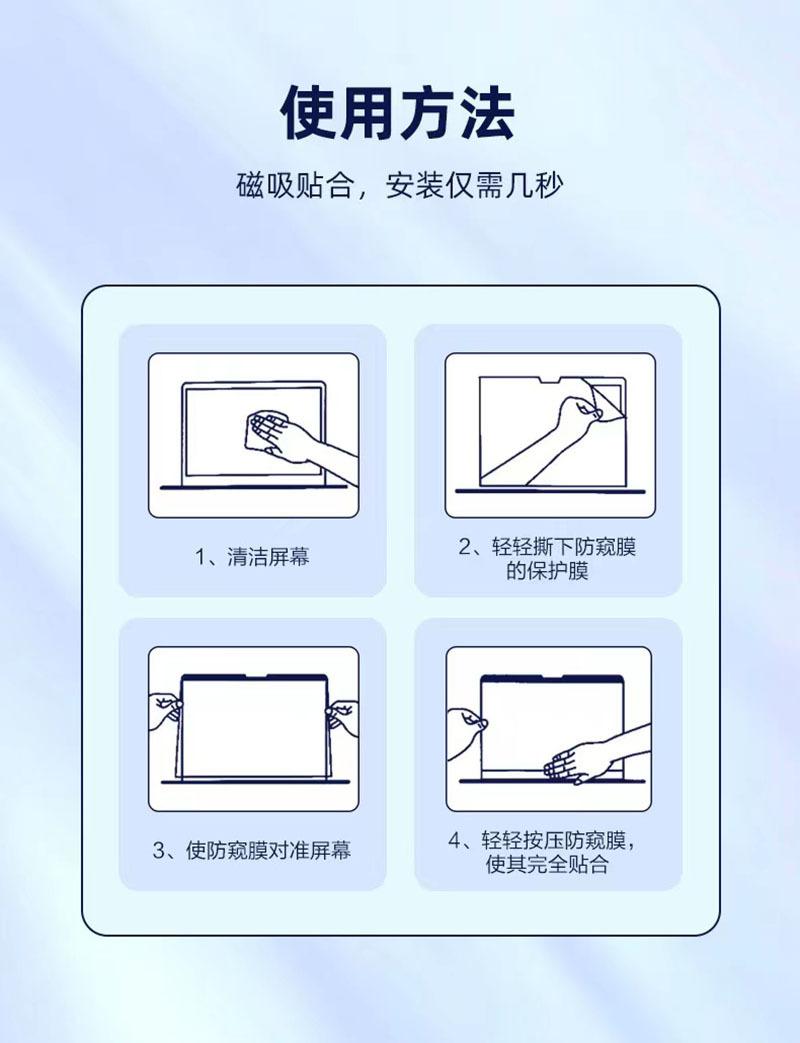 使用方法

磁吸贴合，安装仅需几秒

1、清洁屏幕

2、轻轻撕下防窥膜的保护膜

3、使防窥膜对准屏幕

4、轻轻按压防窥膜，使其完全贴合