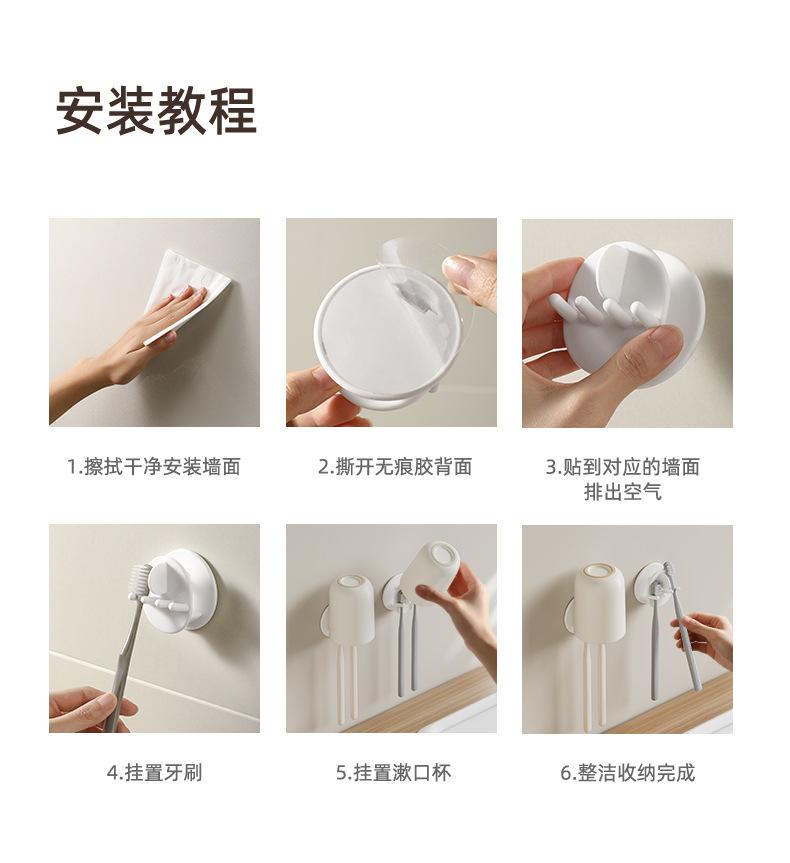 安装教程

1.擦拭干净安装墙面

2.撕开无痕胶背面

3.贴到对应的墙面
排出空气

4.挂置牙刷

5.挂置漱口杯

6.整洁收纳完成